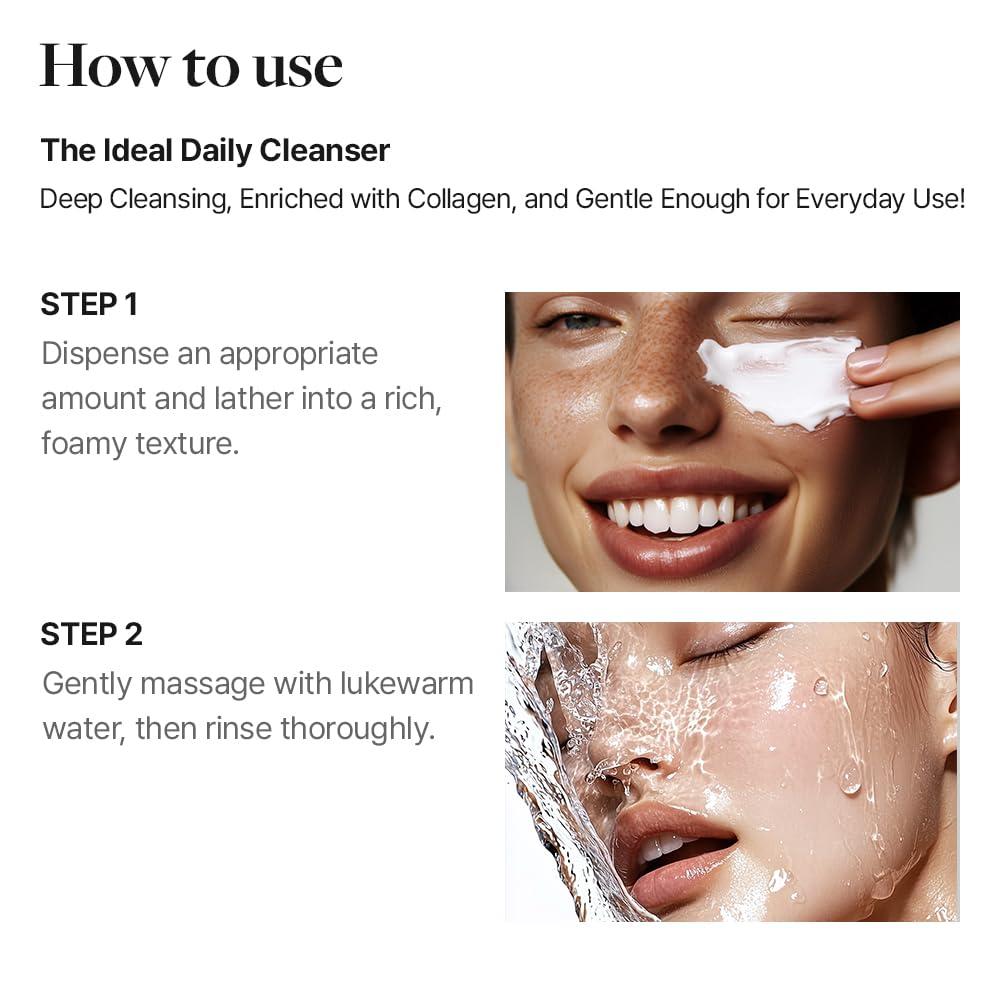 How to use

The Ideal Daily Cleanser

Deep Cleansing, Enriched with Collagen, and Gentle Enough for Everyday Use!

STEP 1

Dispense an appropriate amount and lather into a rich, foamy texture.

STEP 2

Gently massage with lukewarm water, then rinse thoroughly.