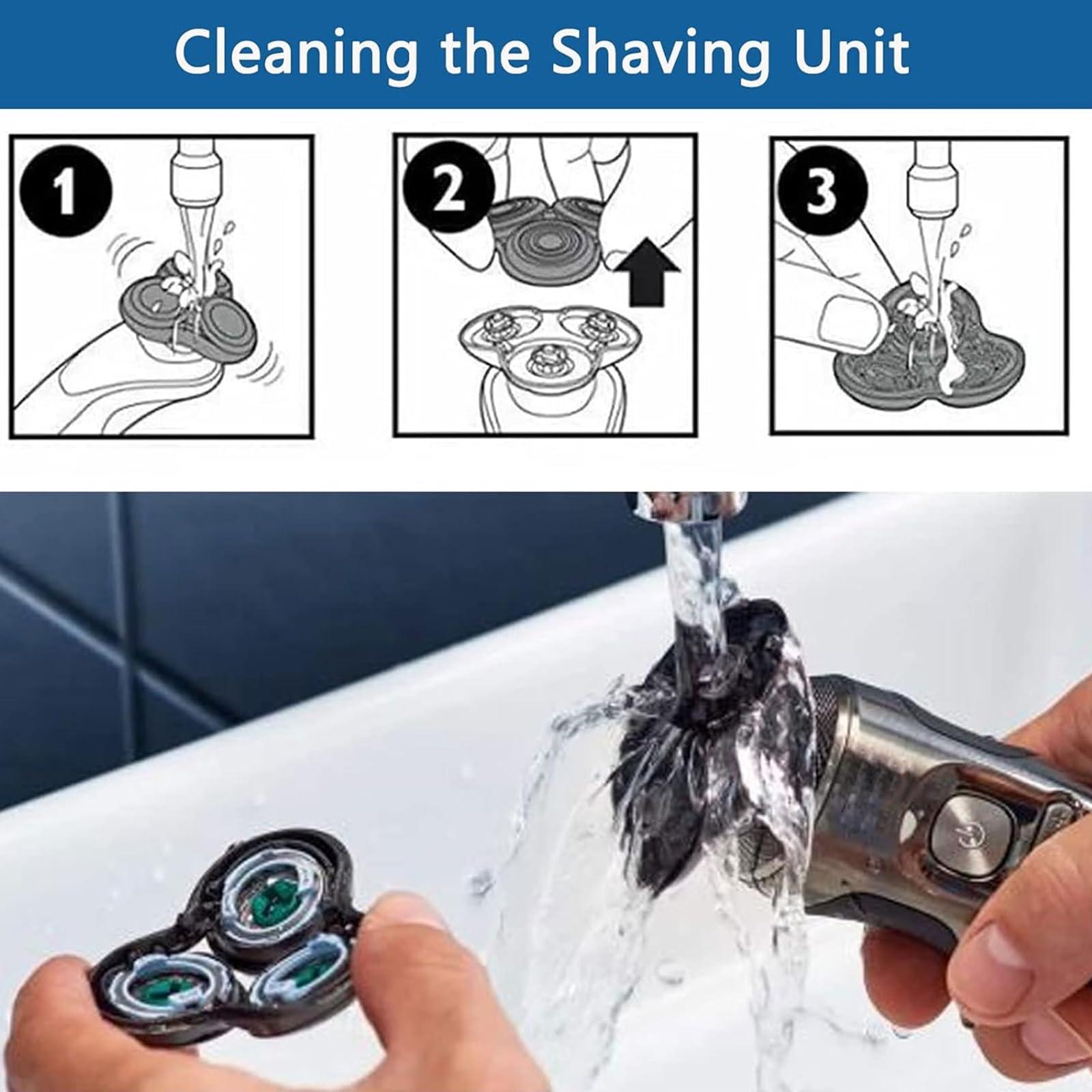 Cleaning the Shaving Unit

1

2

3