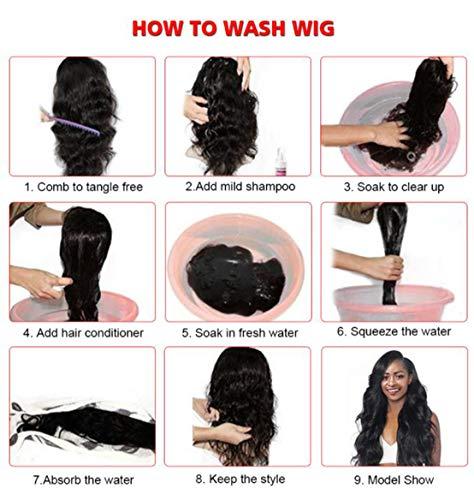 HOW TO WASH WIG

1. Comb to tangle free

2.Add mild shampoo

3. Soak to clear up

4. Add hair conditioner

5. Soak in fresh water

6. Squeeze the water

7.Absorb the water

8. Keep the style

9. Model Show