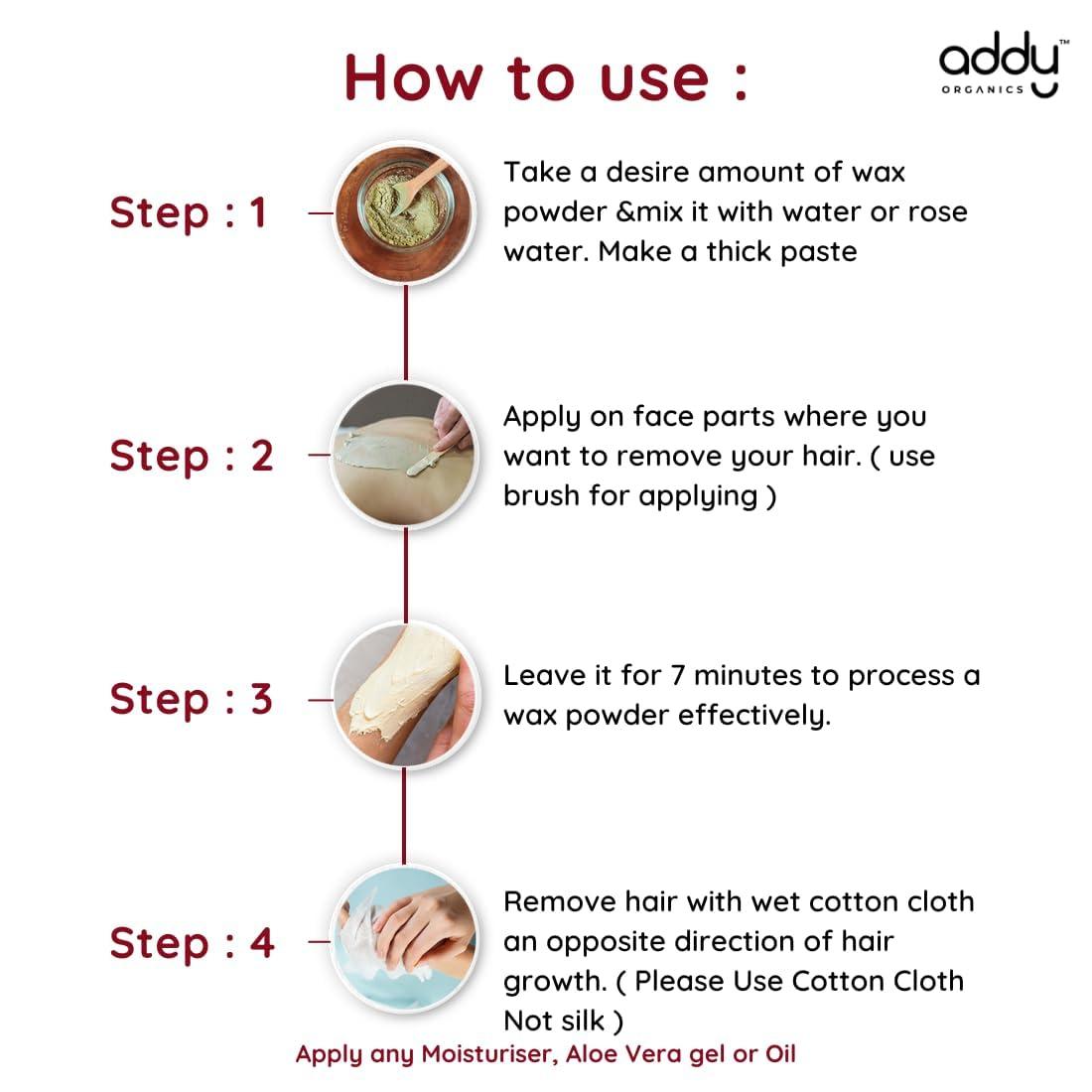 How to use :

addy™ ORGANICS

Step : 1

Take a desire amount of wax powder &mix it with water or rose water. Make a thick paste

Step : 2

Apply on face parts where you want to remove your hair. ( use brush for applying )

Step : 3

Leave it for 7 minutes to process a wax powder effectively.

Step : 4

Remove hair with wet cotton cloth an opposite direction of hair growth. ( Please Use Cotton Cloth Not silk )

Apply any Moisturiser, Aloe Vera gel or Oil