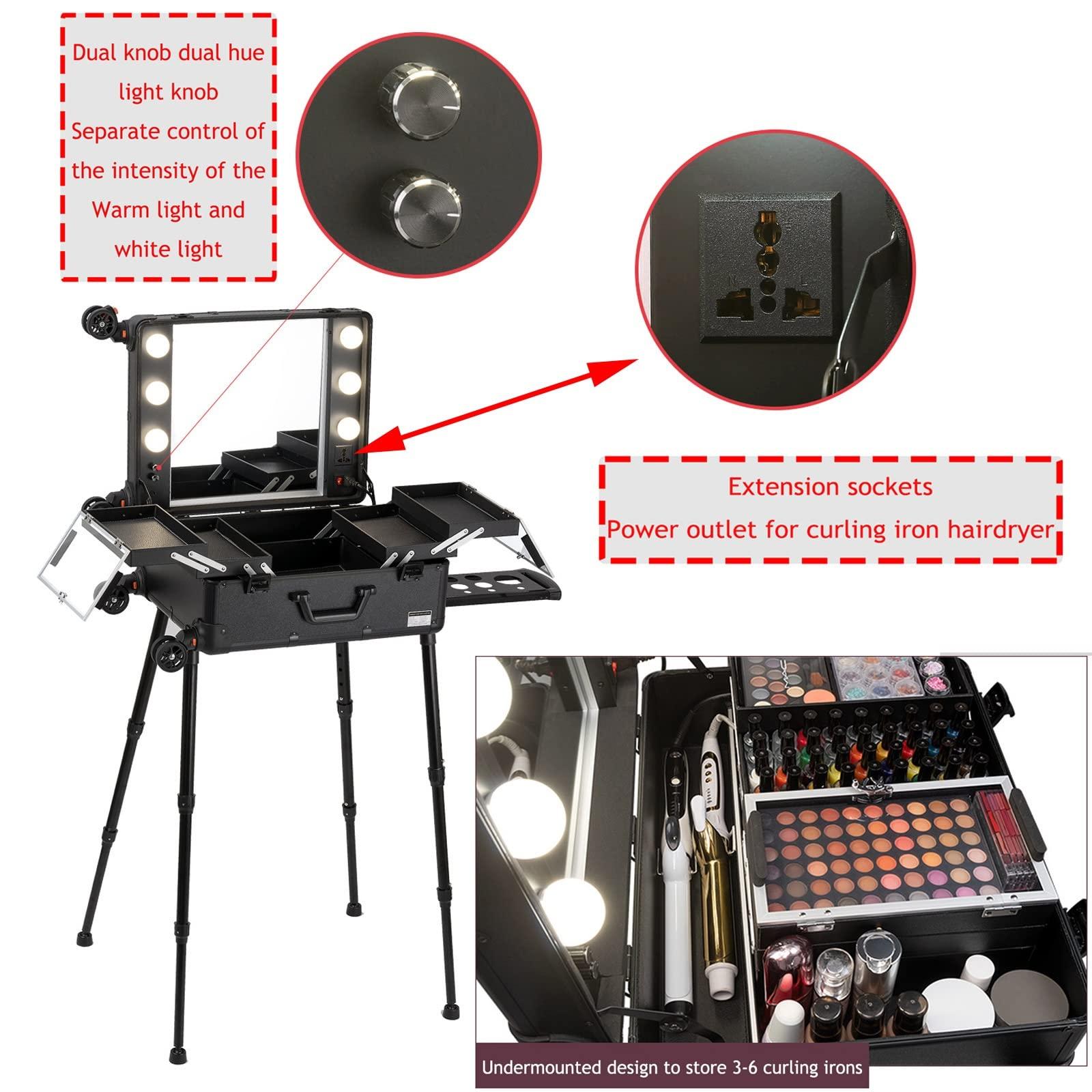 Dual knob dual hue light knob
Separate control of the intensity of the Warm light and white light

Extension sockets
Power outlet for curling iron hairdryer

Undermounted design to store 3-6 curling irons