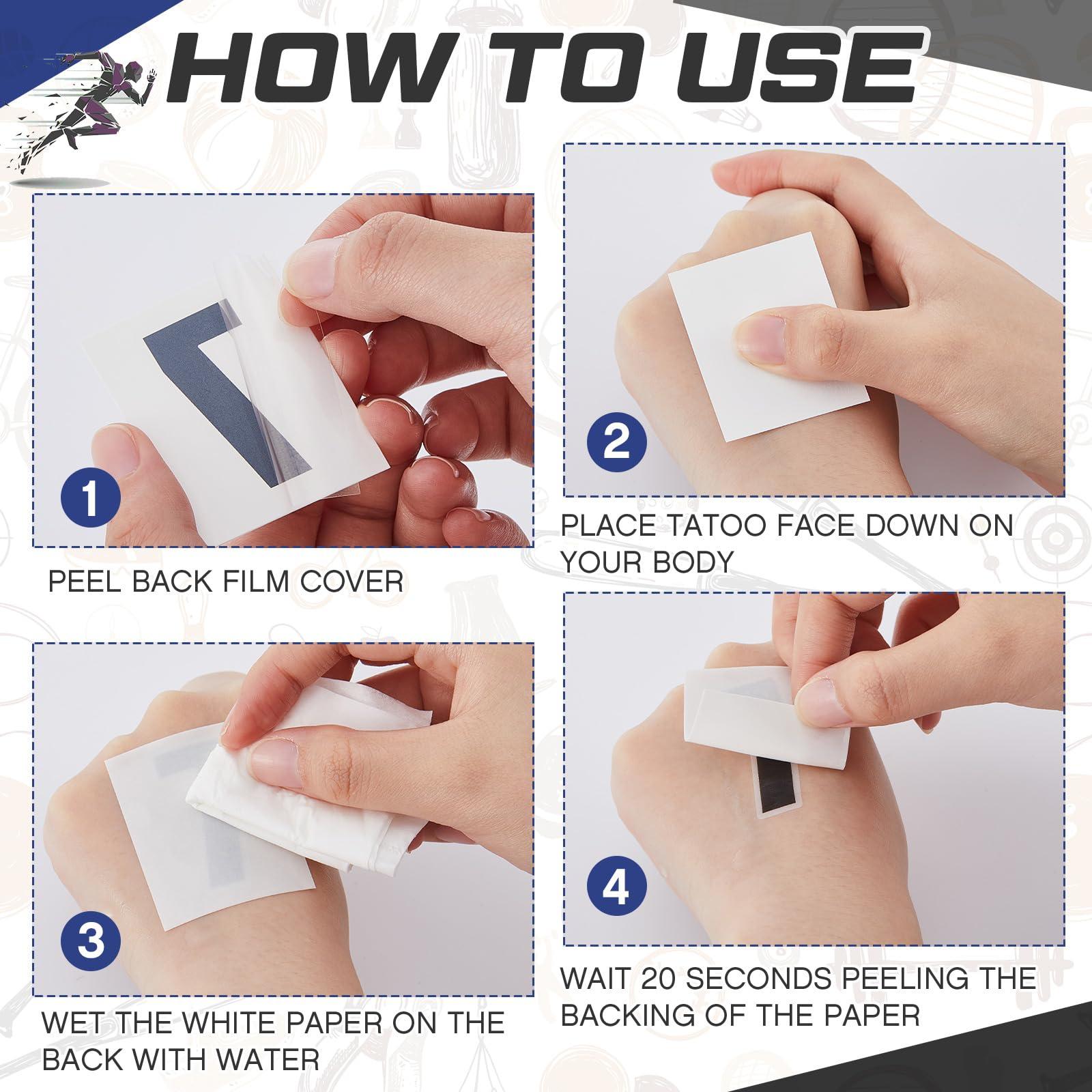 HOW TO USE

1

PEEL BACK FILM COVER

2

PLACE TATOO FACE DOWN ON YOUR BODY

3

WET THE WHITE PAPER ON THE BACK WITH WATER

4

WAIT 20 SECONDS PEELING THE BACKING OF THE PAPER