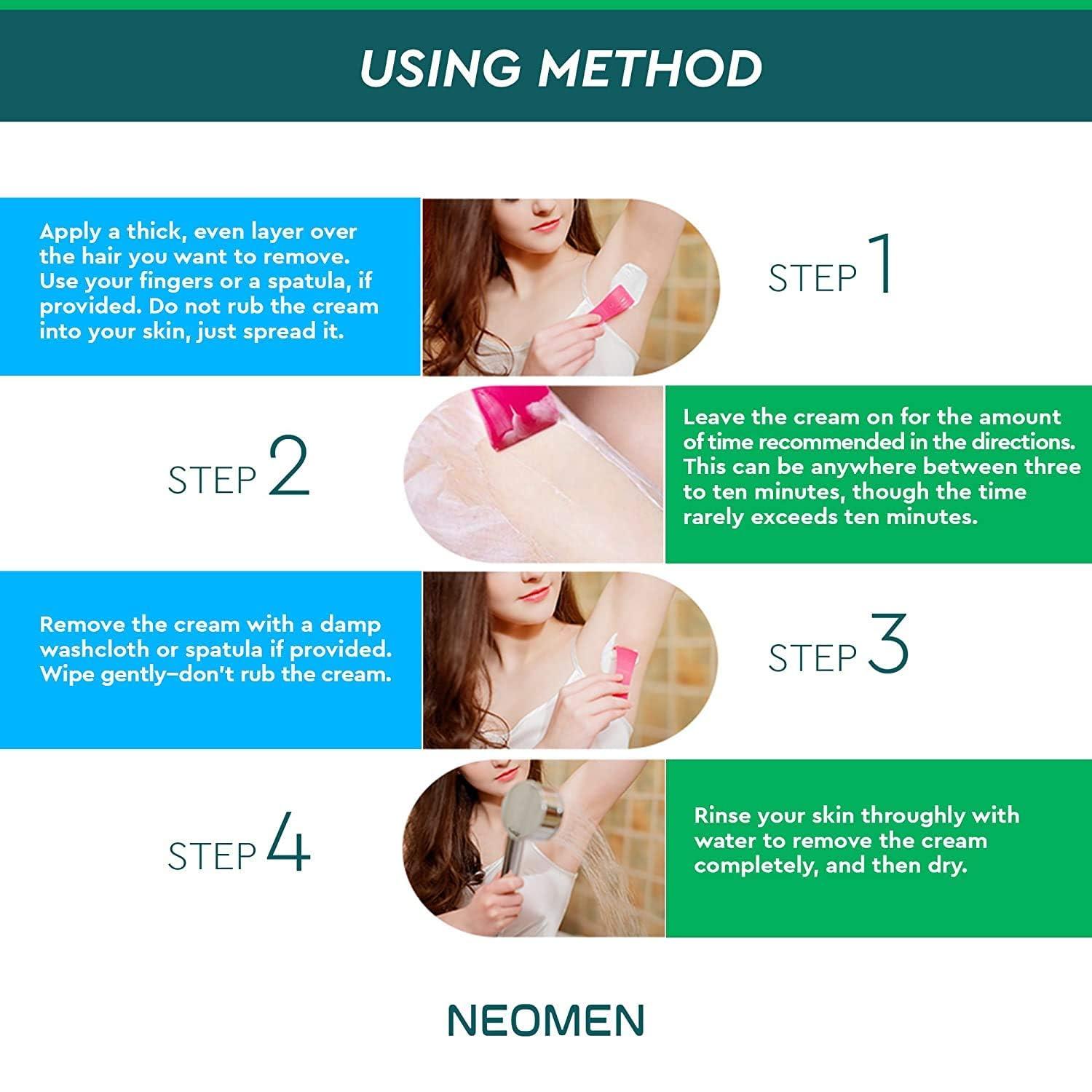 USING METHOD

Apply a thick, even layer over the hair you want to remove. Use your fingers or a spatula, if provided. Do not rub the cream into your skin, just spread it.

STEP 1

STEP 2

Leave the cream on for the amount of time recommended in the directions. This can be anywhere between three to ten minutes, though the time rarely exceeds ten minutes.

Remove the cream with a damp washcloth or spatula if provided. Wipe gently–don't rub the cream.

STEP 3

STEP 4

Rinse your skin throughly with water to remove the cream completely, and then dry.

NEOMEN