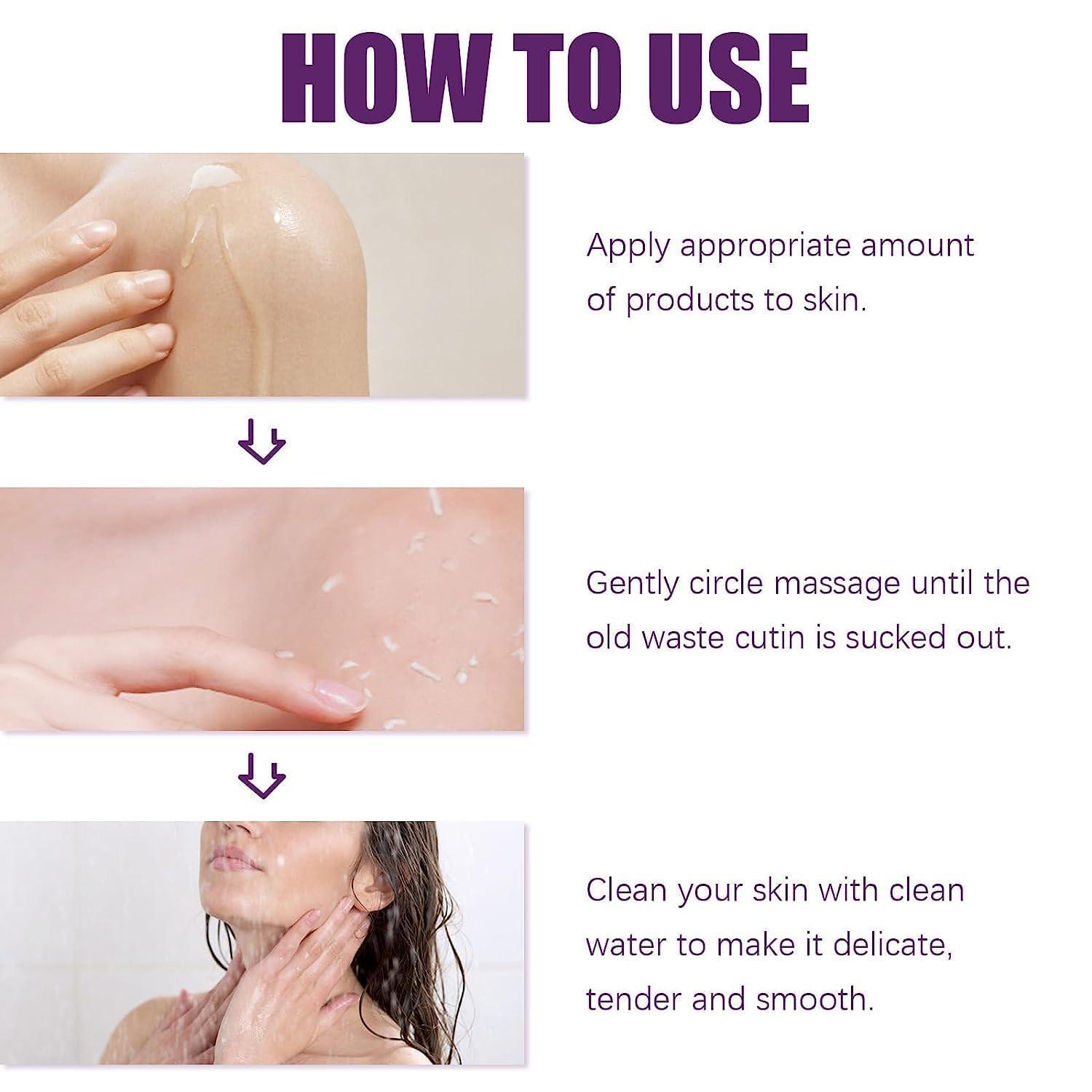 HOW TO USE

Apply appropriate amount of products to skin.

Gently circle massage until the old waste cutin is sucked out.

Clean your skin with clean water to make it delicate, tender and smooth.