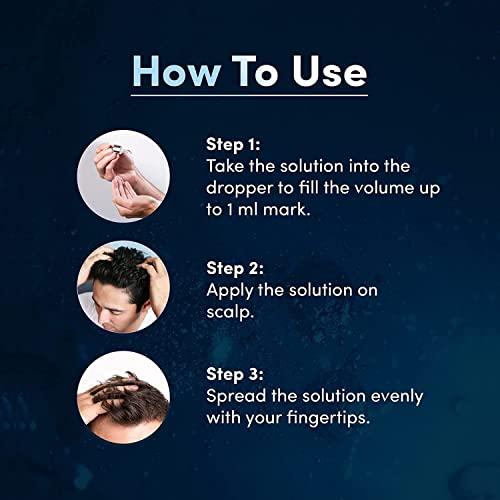 How To Use

Step 1:
Take the solution into the dropper to fill the volume up to 1 ml mark.

Step 2:
Apply the solution on scalp.

Step 3:
Spread the solution evenly with your fingertips.