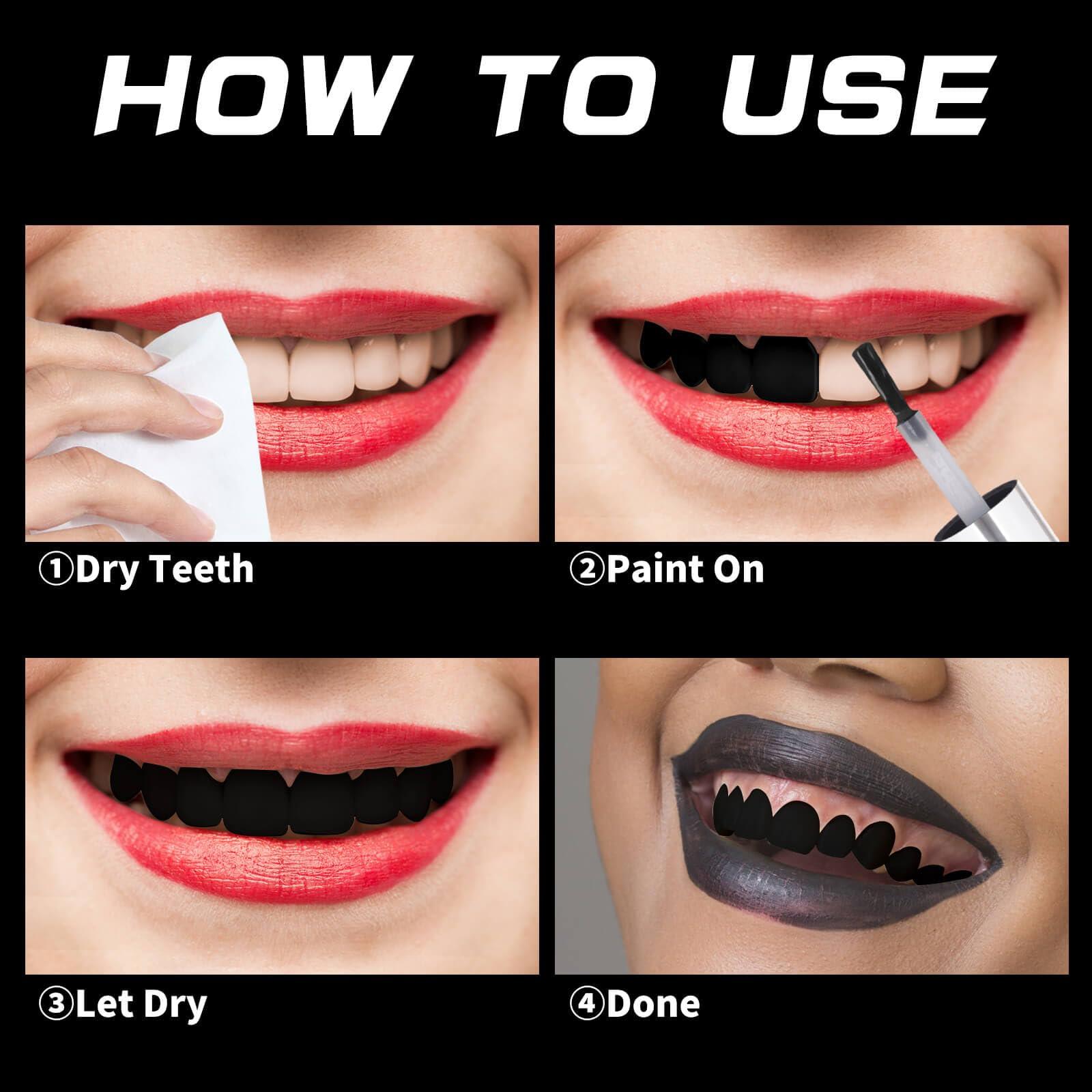 HOW TO USE

①Dry Teeth

②Paint On

③Let Dry

④Done