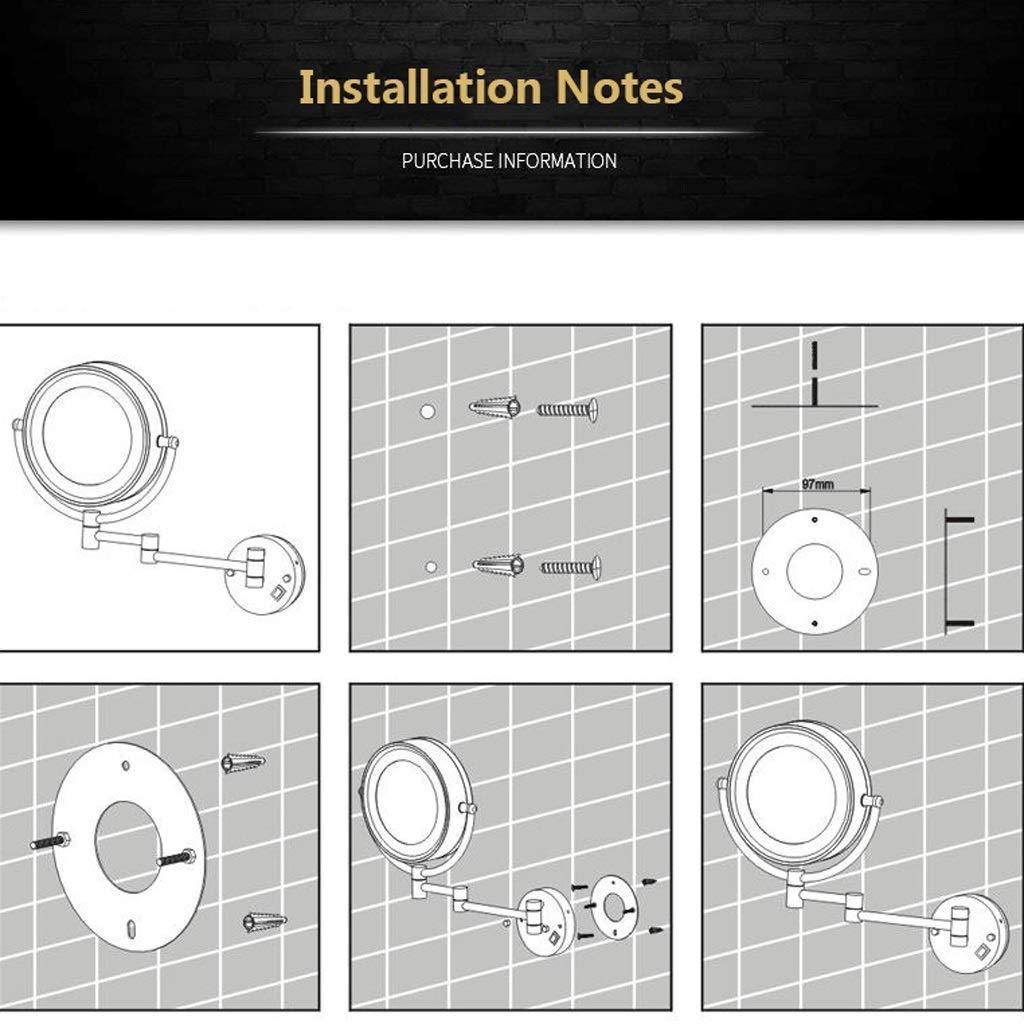 Installation Notes

PURCHASE INFORMATION

97mm