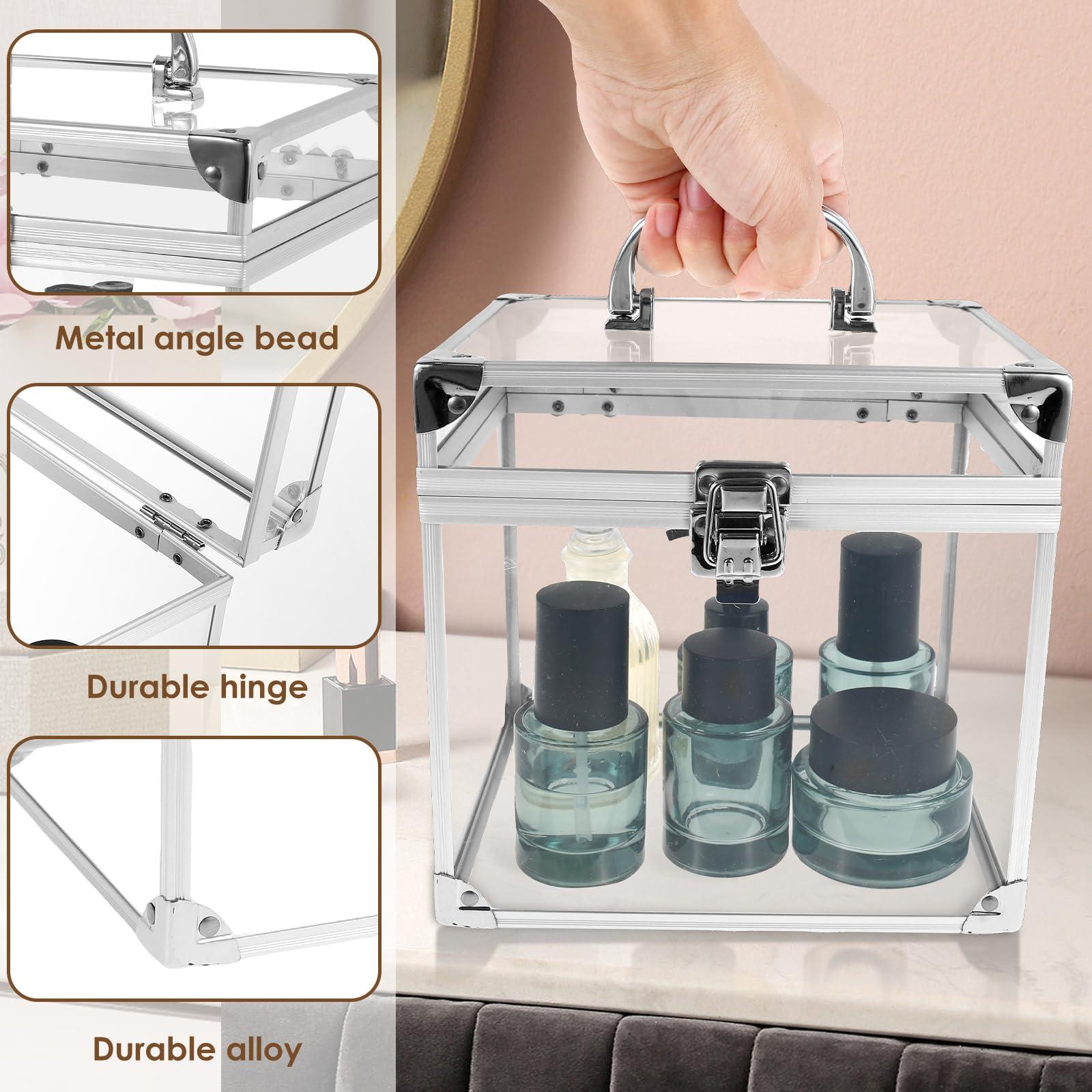 Metal angle bead

Durable hinge

Durable alloy