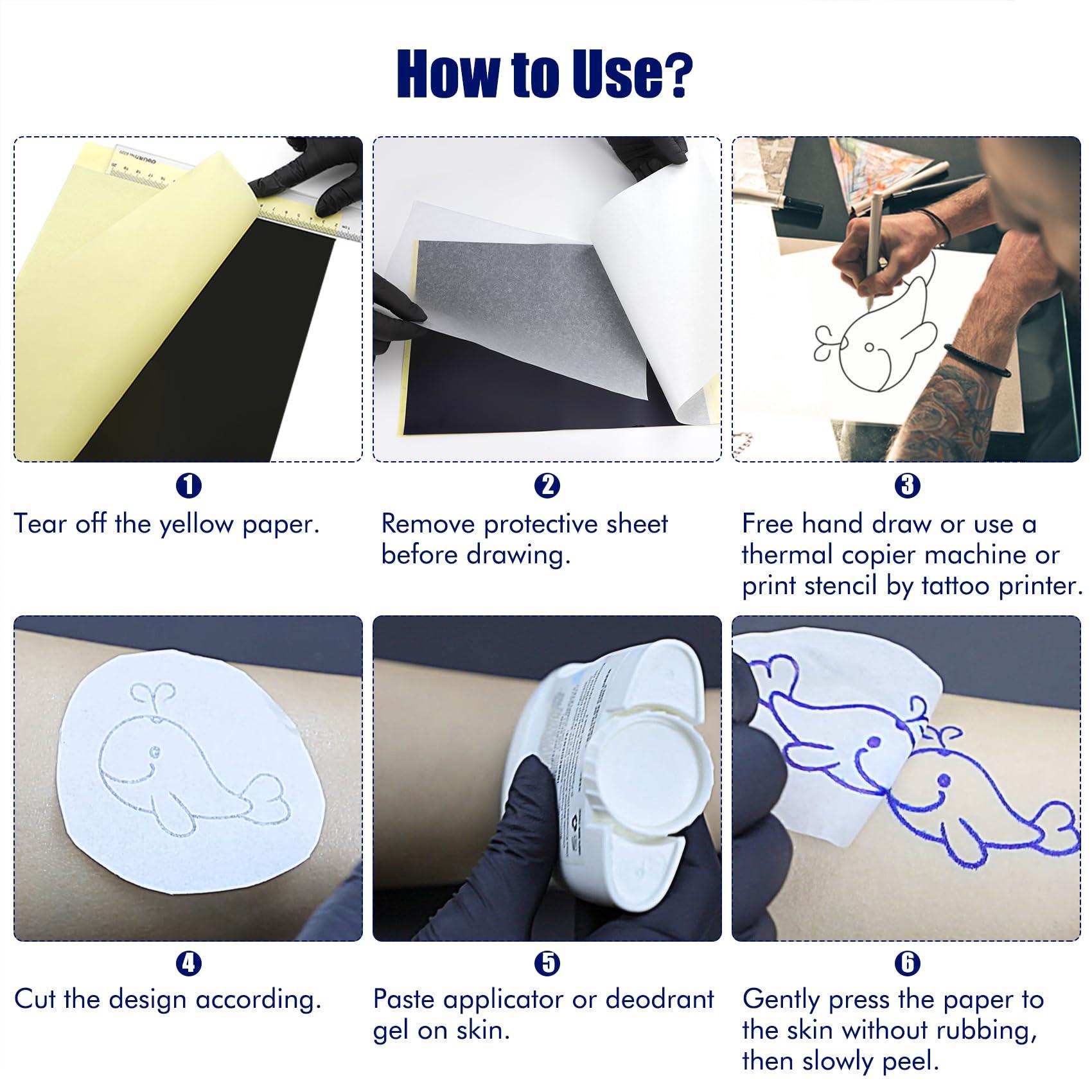 How to Use?

1
Tear off the yellow paper.

2
Remove protective sheet before drawing.

3
Free hand draw or use a thermal copier machine or print stencil by tattoo printer.

4
Cut the design according.

5
Paste applicator or deodrant gel on skin.

6
Gently press the paper to the skin without rubbing, then slowly peel.