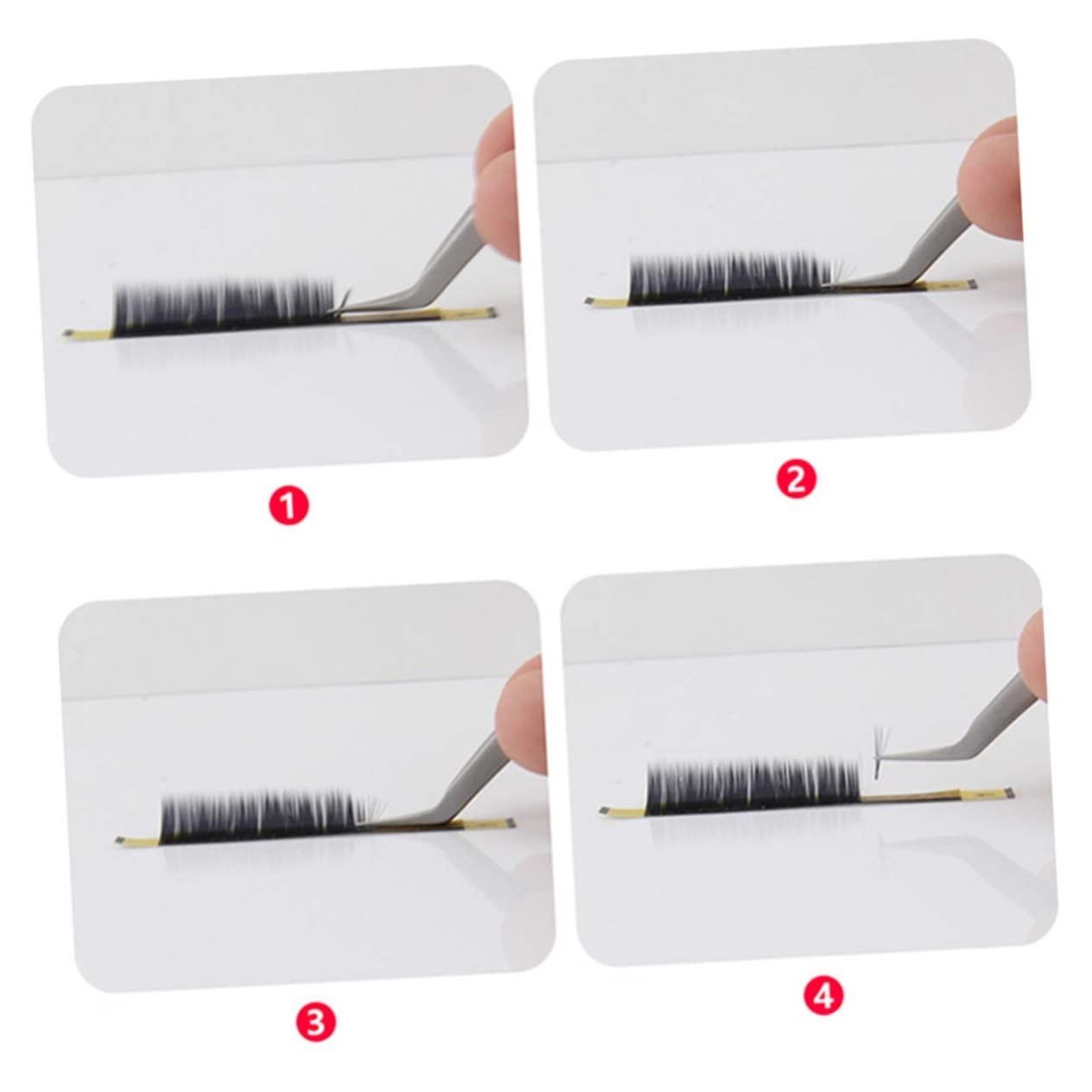 1

2

3

4