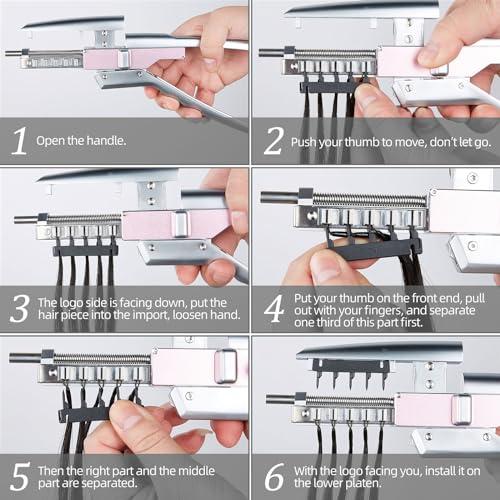 1 Open the handle.

2 Push your thumb to move, don't let go.

3 The logo side is facing down, put the hair piece into the import, loosen hand.

4 Put your thumb on the front end, pull out with your fingers, and separate one third of this part first.

5 Then the right part and the middle part are separated.

6 With the logo facing you, install it on the lower platen.