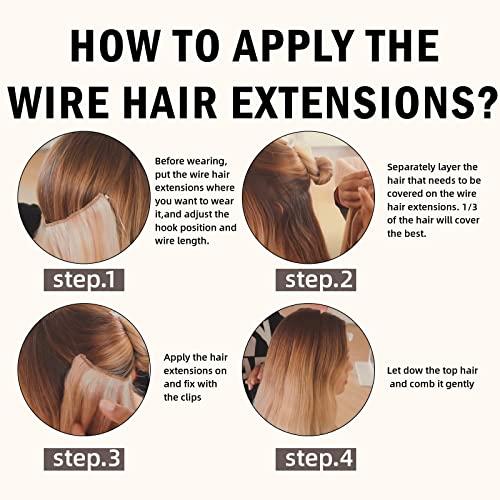 HOW TO APPLY THE WIRE HAIR EXTENSIONS?

Before wearing, put the wire hair extensions where you want to wear it,and adjust the hook position and wire length.

step.1

Separately layer the hair that needs to be covered on the wire hair extensions. 1/3 of the hair will cover the best.

step.2

Apply the hair extensions on and fix with the clips

step.3

Let dow the top hair and comb it gently

step.4