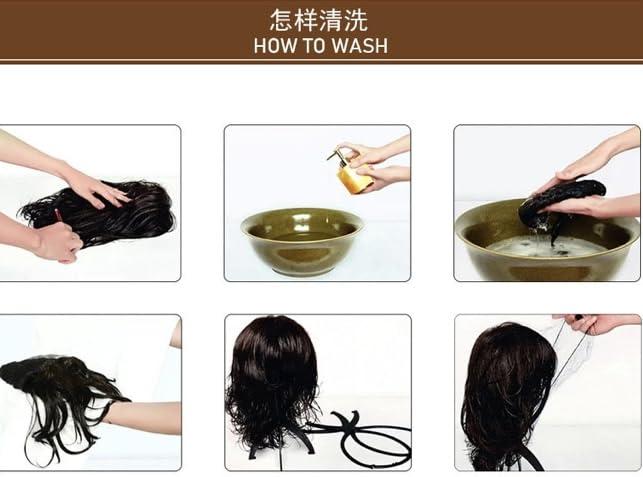 怎样清洗
HOW TO WASH