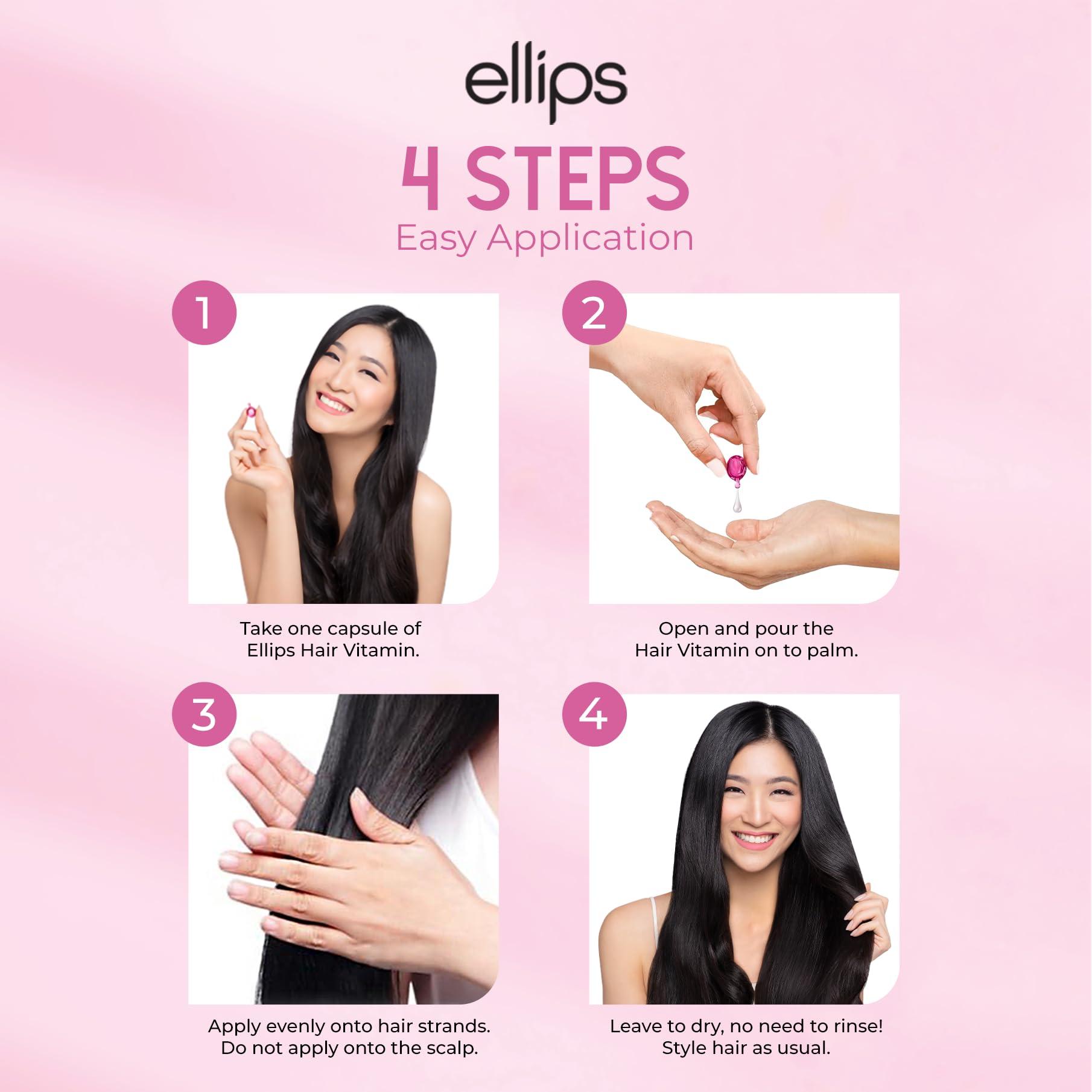 ellips

4 STEPS
Easy Application

1

Take one capsule of Ellips Hair Vitamin.

2

Open and pour the Hair Vitamin on to palm.

3

Apply evenly onto hair strands. Do not apply onto the scalp.

4

Leave to dry, no need to rinse! Style hair as usual.