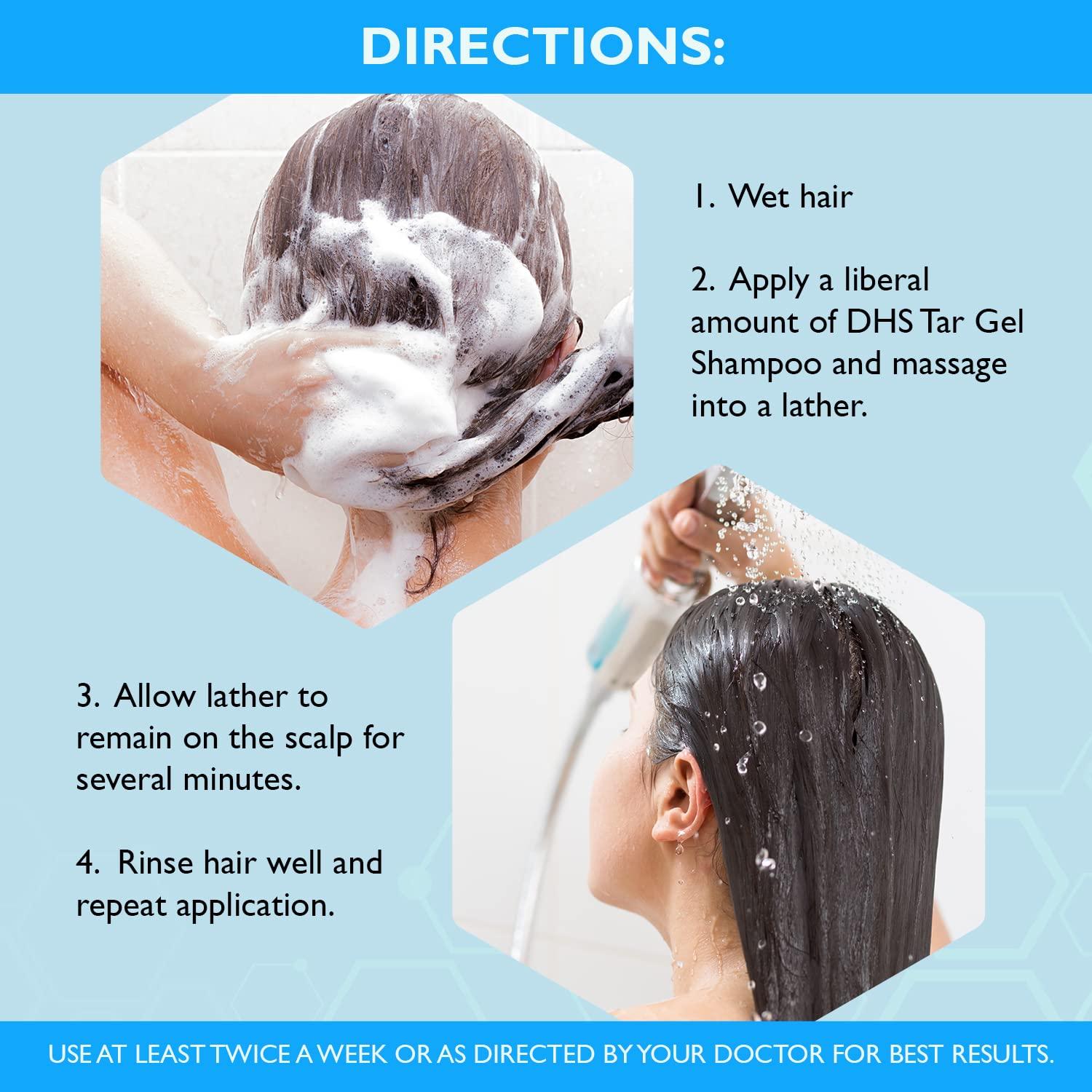 DIRECTIONS:

1. Wet hair

2. Apply a liberal amount of DHS Tar Gel Shampoo and massage into a lather.

3. Allow lather to remain on the scalp for several minutes.

4. Rinse hair well and repeat application.

USE AT LEAST TWICE A WEEK OR AS DIRECTED BY YOUR DOCTOR FOR BEST RESULTS.