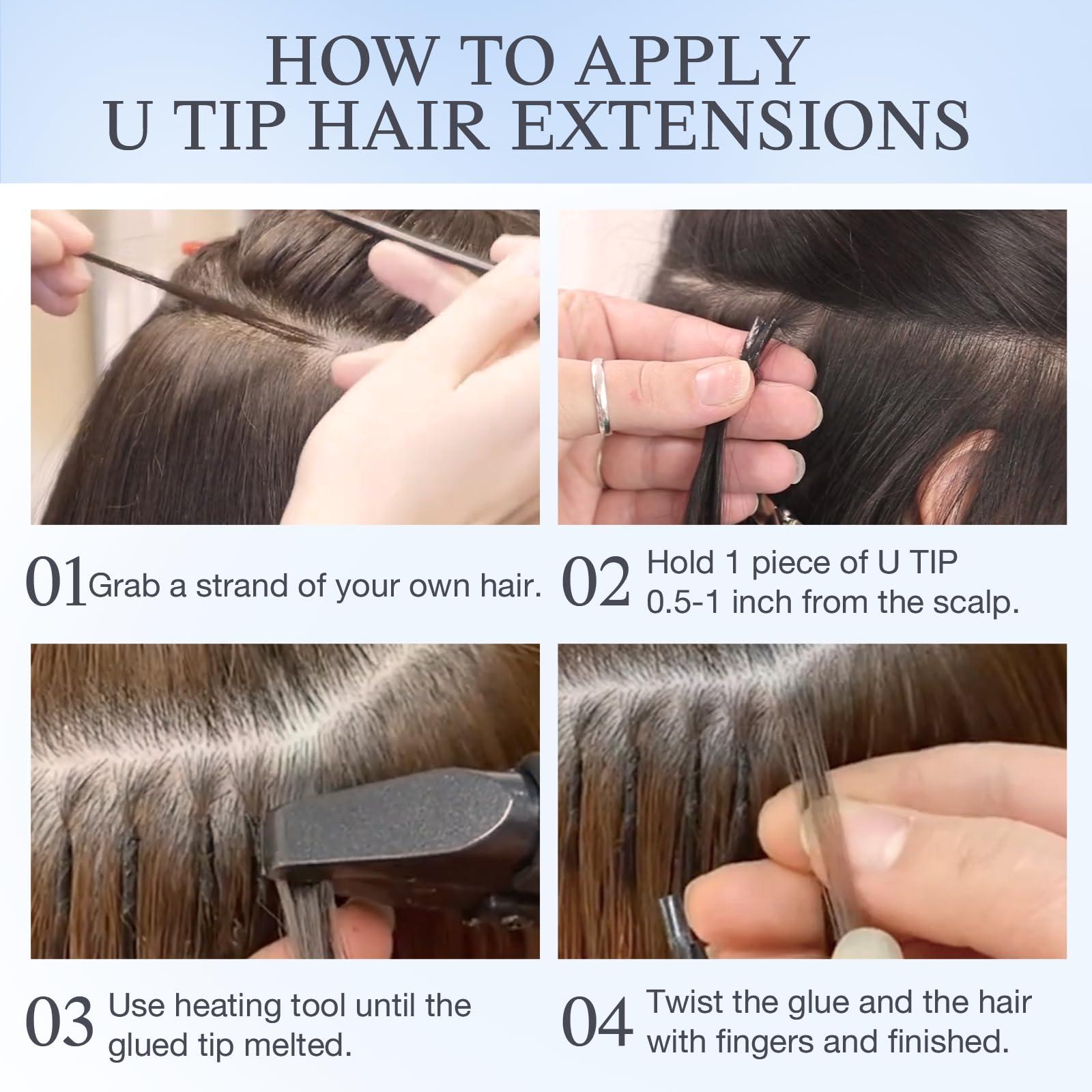 HOW TO APPLY
U TIP HAIR EXTENSIONS

01 Grab a strand of your own hair.

02 Hold 1 piece of U TIP 0.5-1 inch from the scalp.

03 Use heating tool until the glued tip melted.

04 Twist the glue and the hair with fingers and finished.