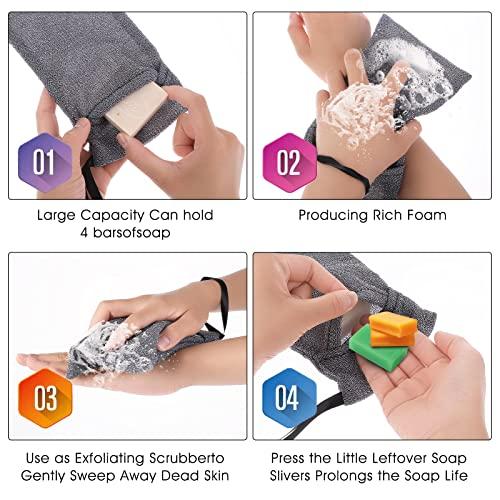 01

Large Capacity Can hold 4 barsofsoap

02

Producing Rich Foam

03

Use as Exfoliating Scrubberto Gently Sweep Away Dead Skin

04

Press the Little Leftover Soap Slivers Prolongs the Soap Life