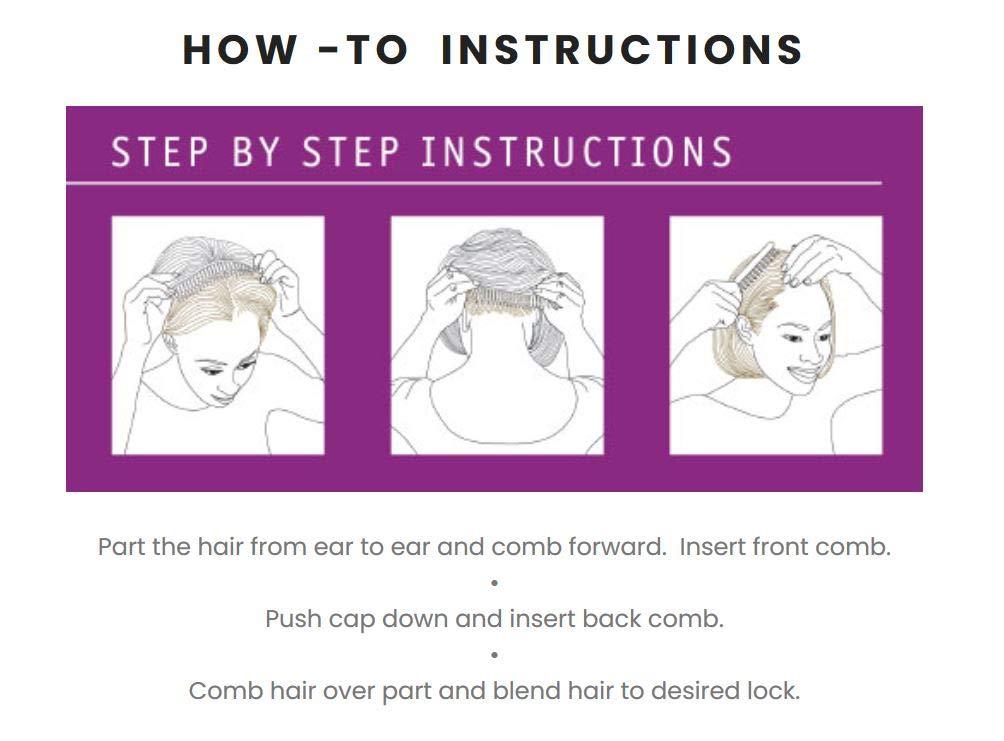 HOW -TO INSTRUCTIONS

STEP BY STEP INSTRUCTIONS

Part the hair from ear to ear and comb forward. Insert front comb.

•

Push cap down and insert back comb.

•

Comb hair over part and blend hair to desired lock.