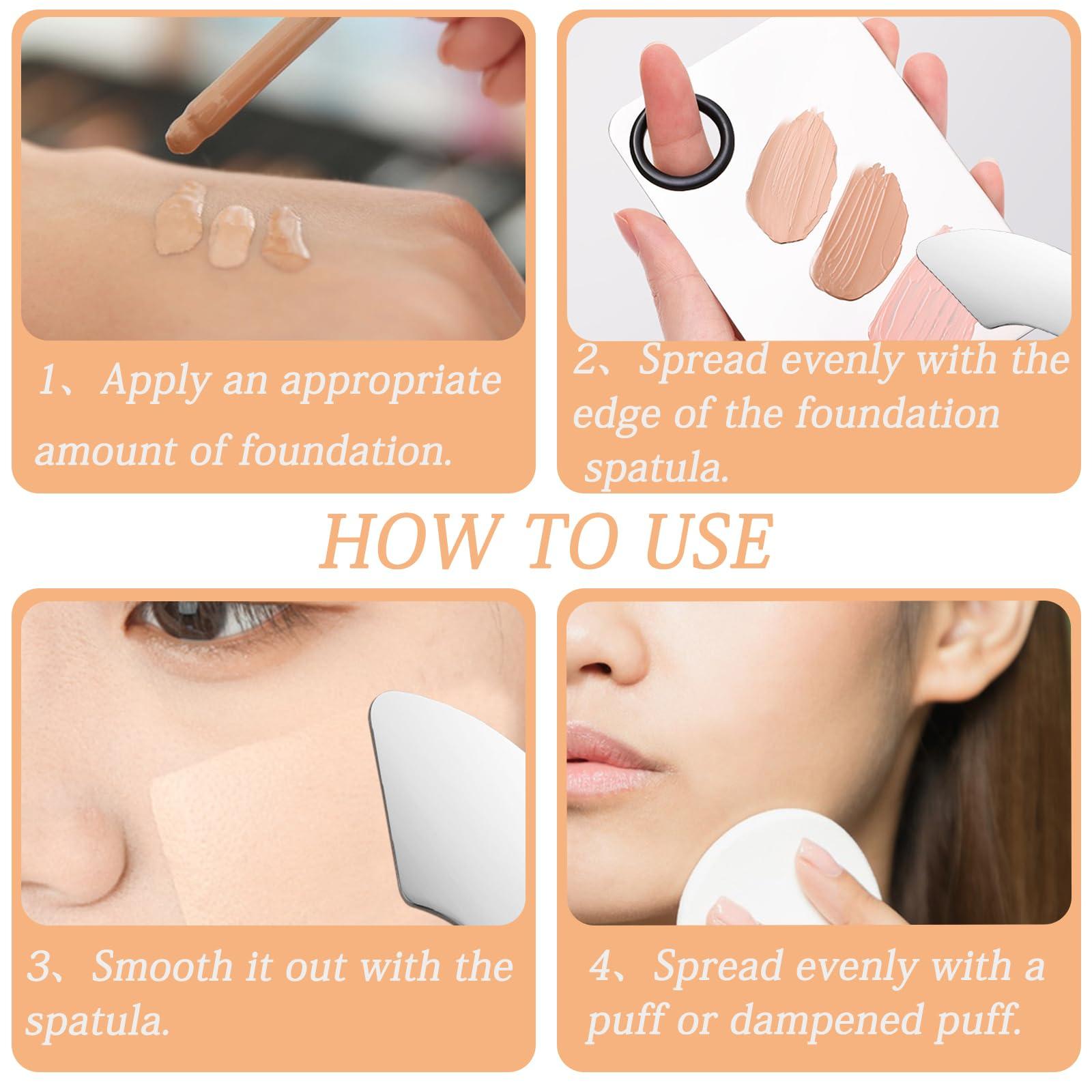 1、Apply an appropriate amount of foundation.

2、Spread evenly with the edge of the foundation spatula.

HOW TO USE

3、Smooth it out with the spatula.

4、Spread evenly with a puff or dampened puff.