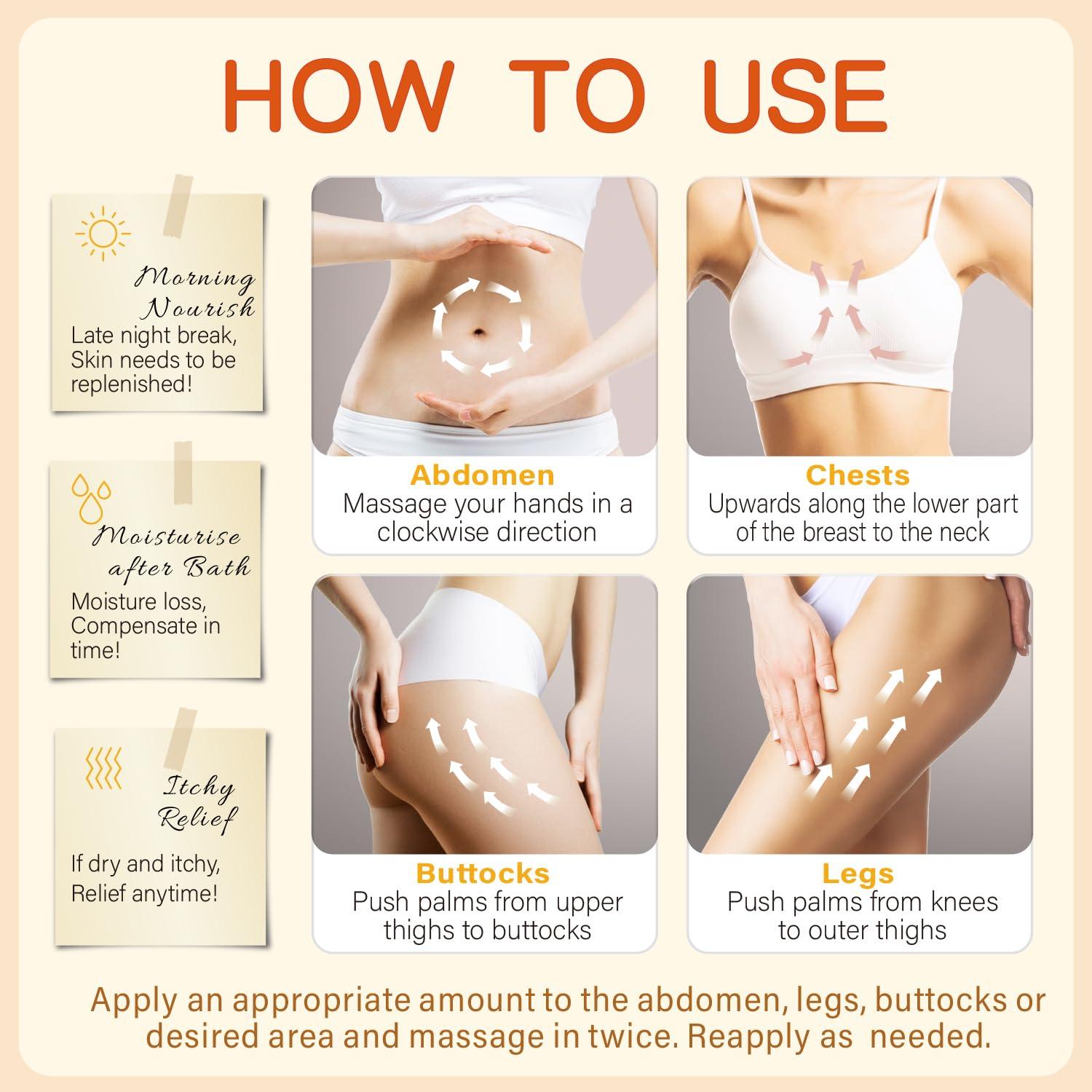 HOW TO USE

Morning Nourish
Late night break, Skin needs to be replenished!

Moisturise after Bath
Moisture loss, Compensate in time!

Itchy Relief
If dry and itchy, Relief anytime!

Abdomen
Massage your hands in a clockwise direction

Chests
Upwards along the lower part of the breast to the neck

Buttocks
Push palms from upper thighs to buttocks

Legs
Push palms from knees to outer thighs

Apply an appropriate amount to the abdomen, legs, buttocks or desired area and massage in twice. Reapply as needed.