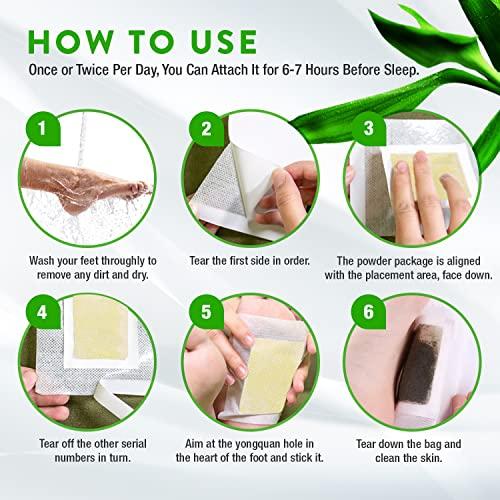 HOW TO USE

Once or Twice Per Day, You Can Attach It for 6-7 Hours Before Sleep.

1

Wash your feet throughly to remove any dirt and dry.

2

Tear the first side in order.

3

The powder package is aligned with the placement area, face down.

4

Tear off the other serial numbers in turn.

5

Aim at the yongquan hole in the heart of the foot and stick it.

6

Tear down the bag and clean the skin.