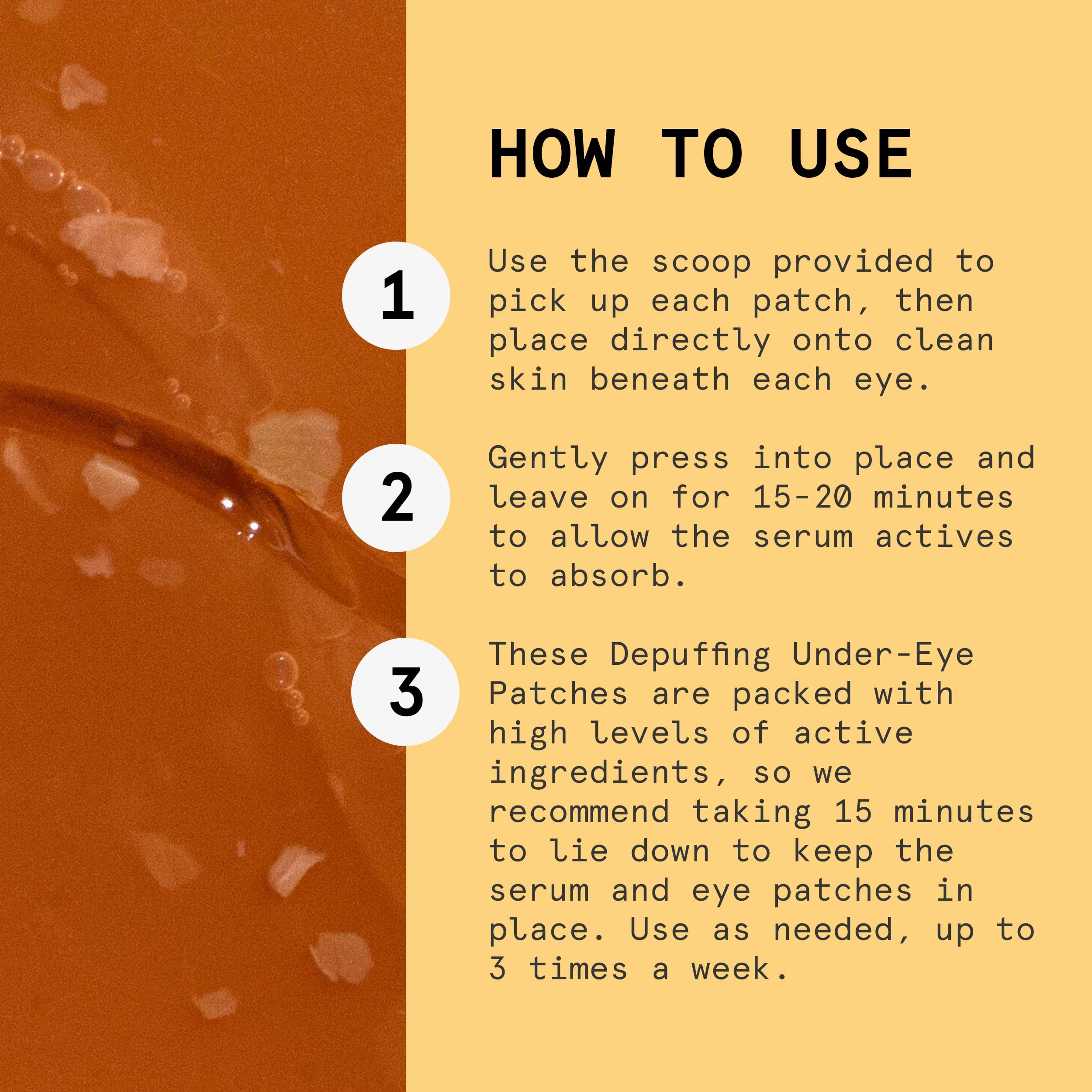 HOW TO USE

1

Use the scoop provided to pick up each patch, then place directly onto clean skin beneath each eye.

2

Gently press into place and leave on for 15-20 minutes to allow the serum actives to absorb.

3

These Depuffing Under-Eye Patches are packed with high levels of active ingredients, so we recommend taking 15 minutes to lie down to keep the serum and eye patches in place. Use as needed, up to 3 times a week.