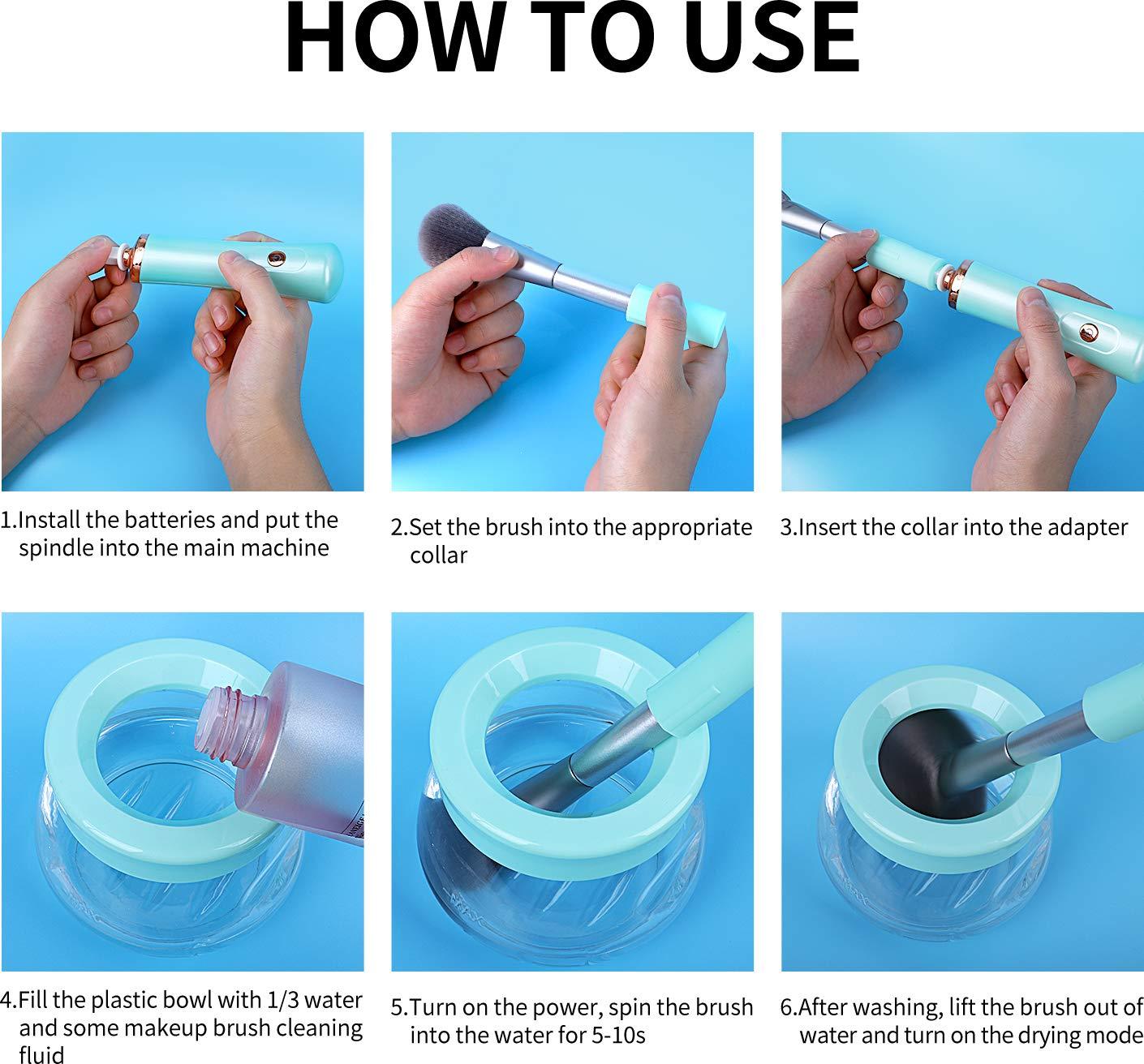 HOW TO USE

1.Install the batteries and put the spindle into the main machine

2.Set the brush into the appropriate collar

3.Insert the collar into the adapter

4.Fill the plastic bowl with 1/3 water and some makeup brush cleaning fluid

5.Turn on the power, spin the brush into the water for 5-10s

6.After washing, lift the brush out of water and turn on the drying mode