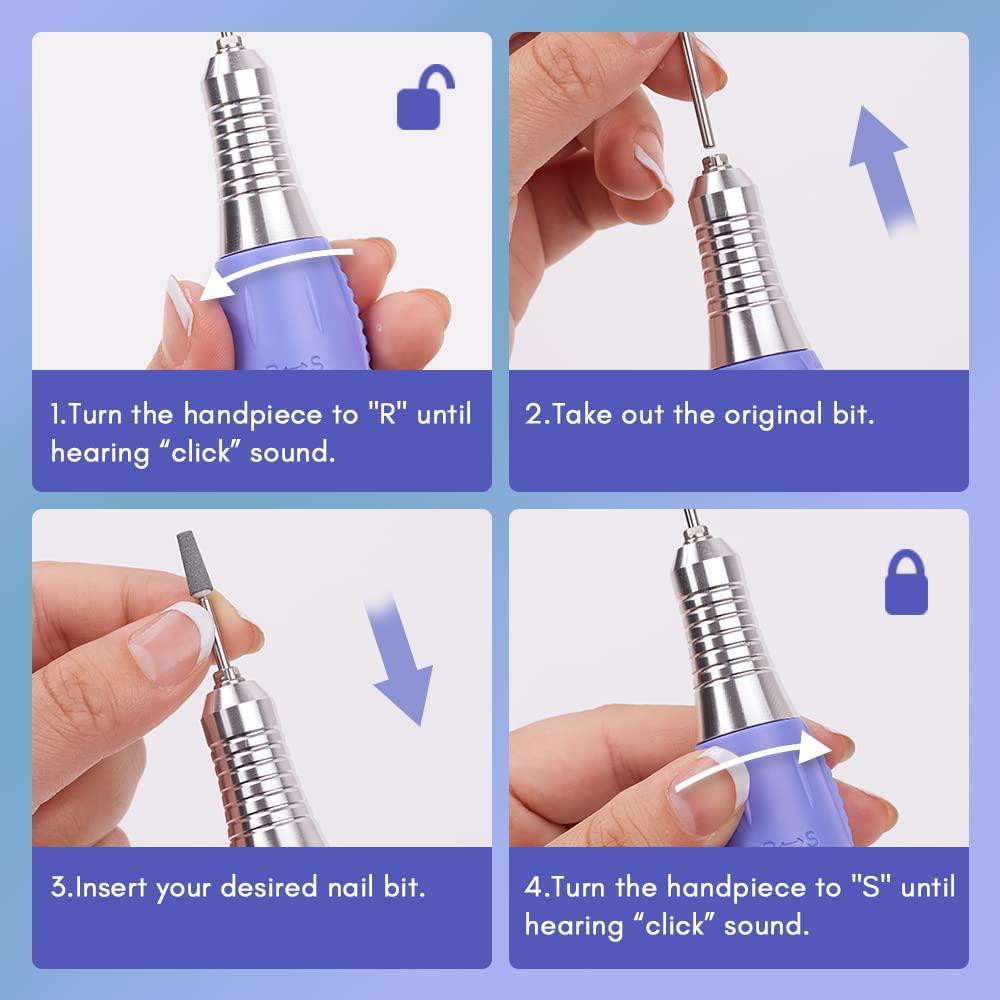 1.Turn the handpiece to "R" until hearing “click” sound.

2.Take out the original bit.

3.Insert your desired nail bit.

4.Turn the handpiece to "S" until hearing “click” sound.