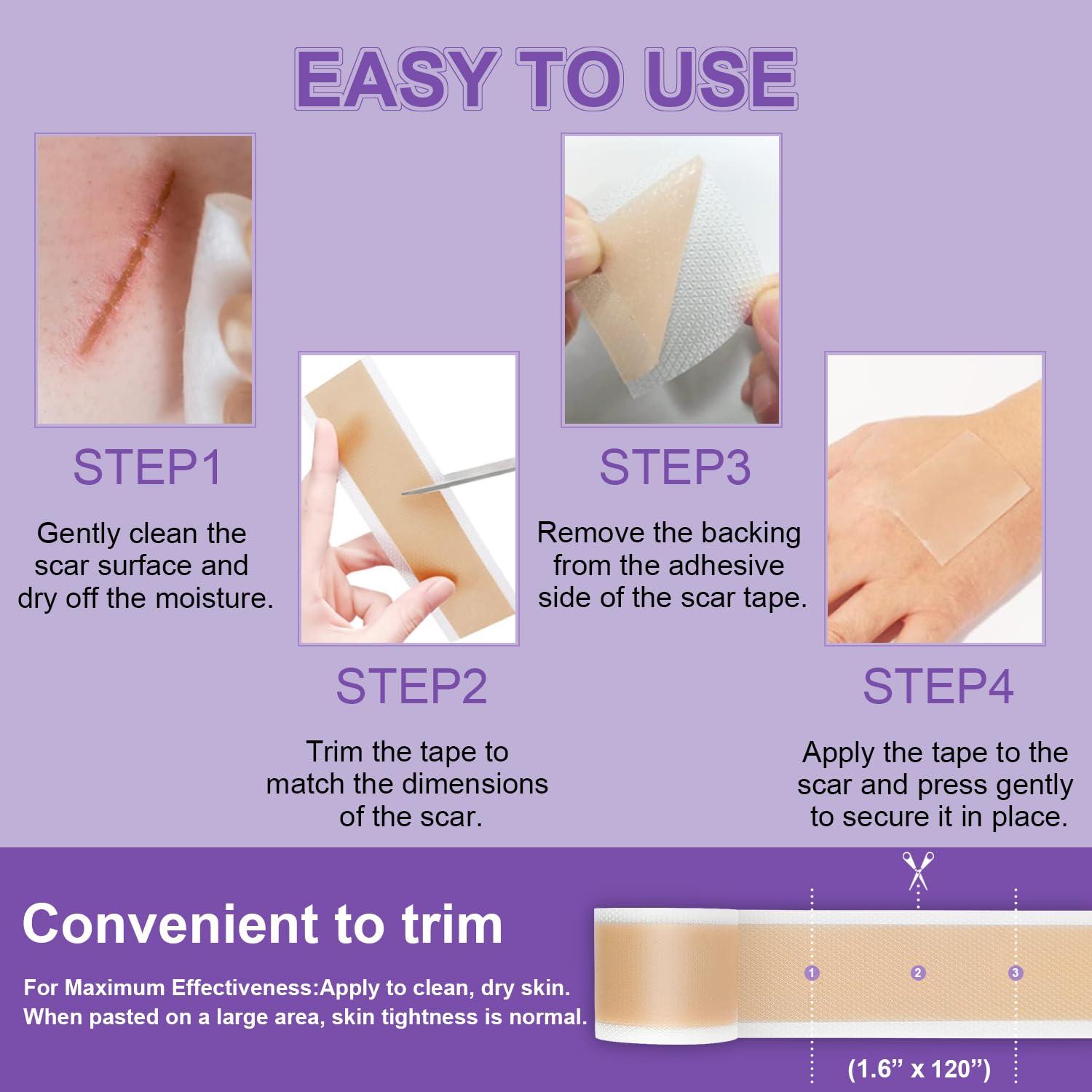 EASY TO USE

STEP1

Gently clean the scar surface and dry off the moisture.

STEP2

Trim the tape to match the dimensions of the scar.

STEP3

Remove the backing from the adhesive side of the scar tape.

STEP4

Apply the tape to the scar and press gently to secure it in place.

Convenient to trim

For Maximum Effectiveness:Apply to clean, dry skin.
When pasted on a large area, skin tightness is normal.

1 2 3

(1.6” x 120”)