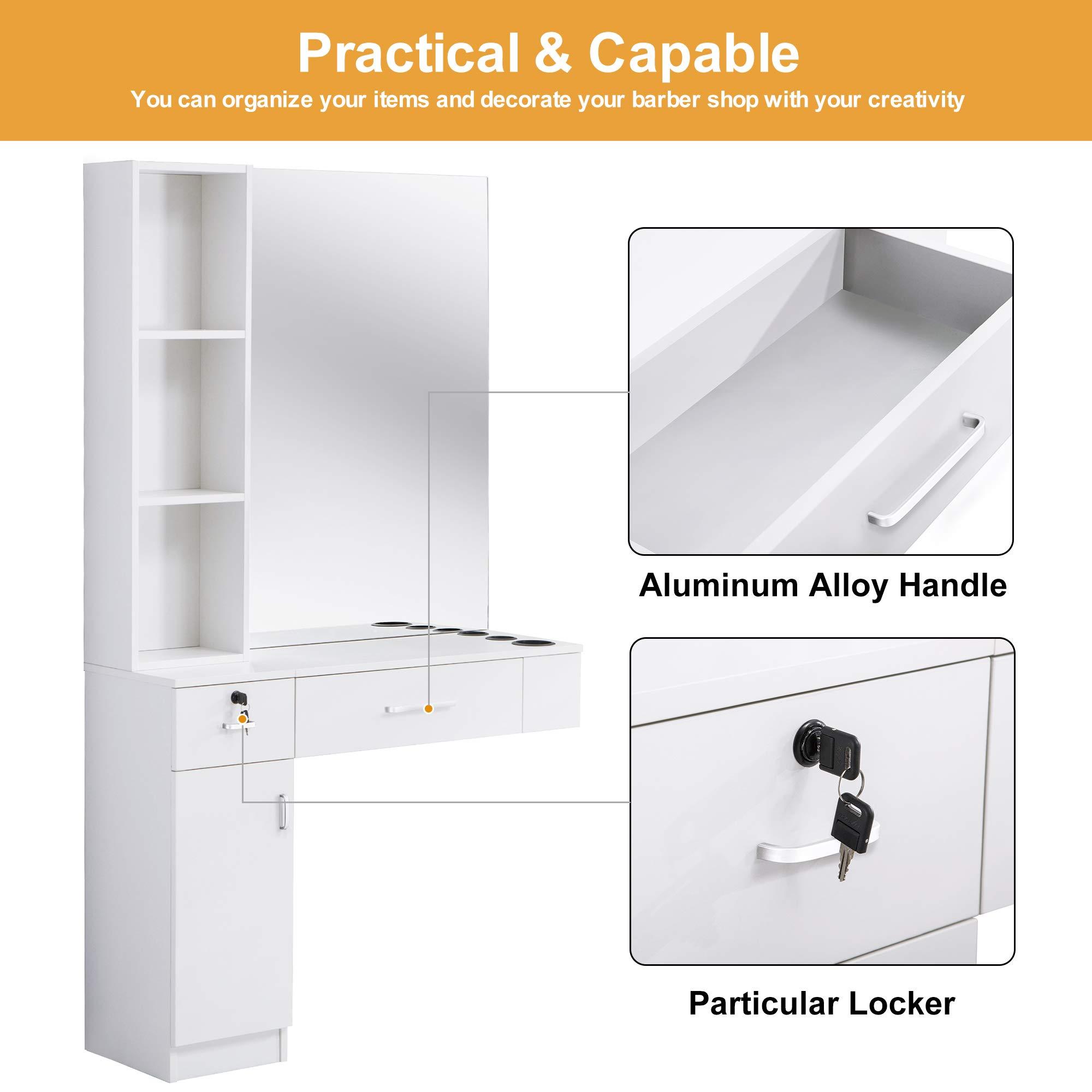 Practical & Capable
You can organize your items and decorate your barber shop with your creativity

Aluminum Alloy Handle

Particular Locker