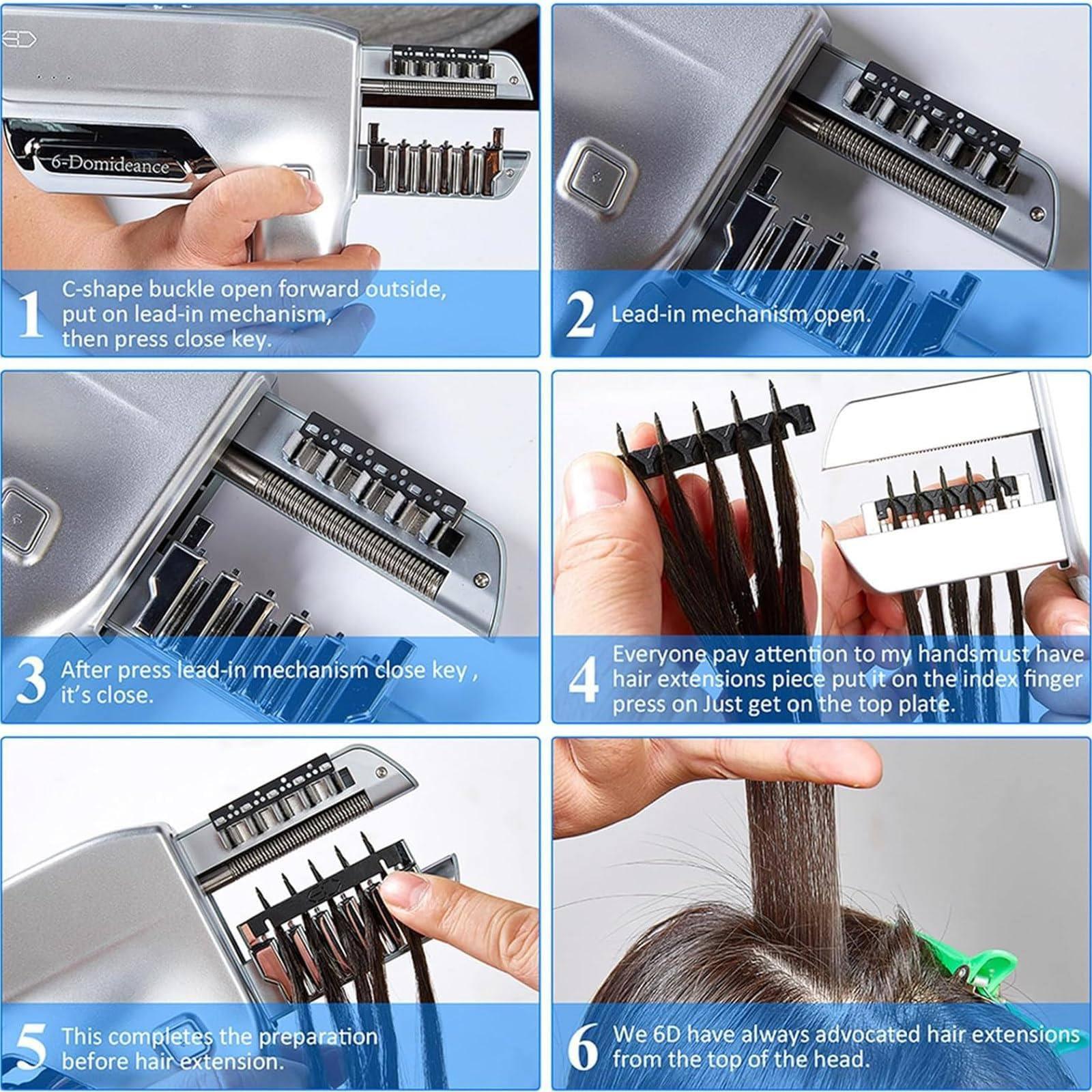 6-Domideance

1 C-shape buckle open forward outside, put on lead-in mechanism, then press close key.

2 Lead-in mechanism open.

3 After press lead-in mechanism close key , it's close.

4 Everyone pay attention to my handsmust have hair extensions piece put it on the index finger press on Just get on the top plate.

5 This completes the preparation before hair extension.

6 We 6D have always advocated hair extensions from the top of the head.