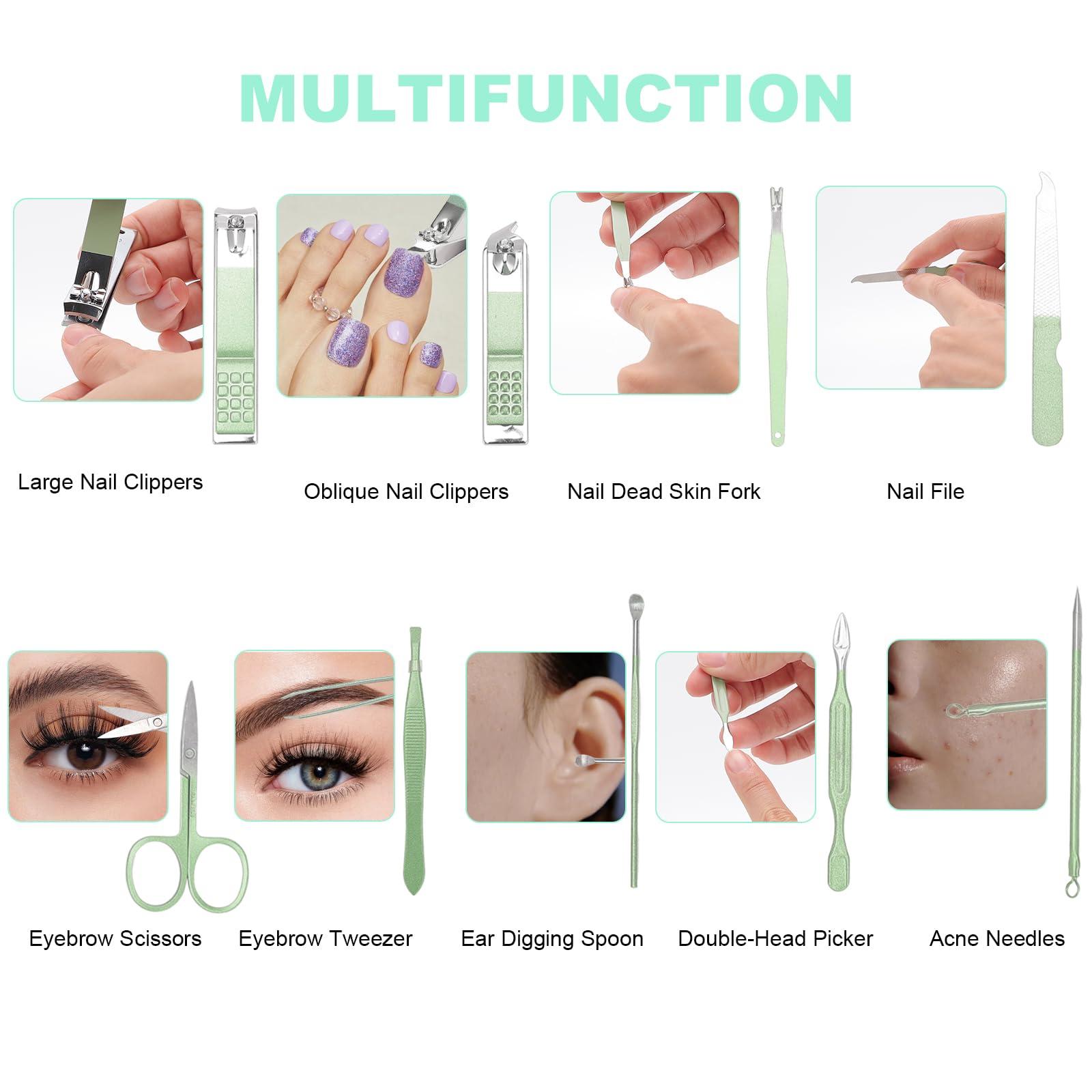 MULTIFUNCTION

Large Nail Clippers

Oblique Nail Clippers

Nail Dead Skin Fork

Nail File

Eyebrow Scissors

Eyebrow Tweezer

Ear Digging Spoon

Double-Head Picker

Acne Needles