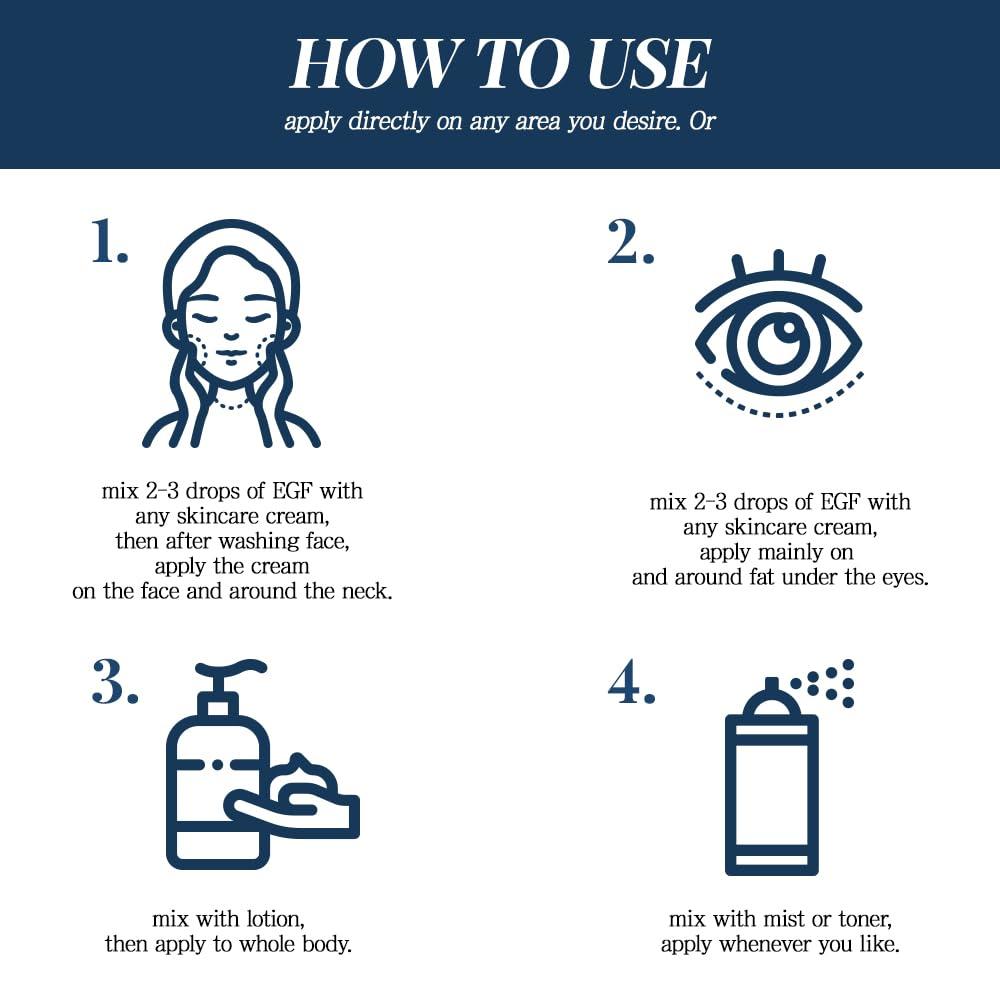 HOW TO USE

apply directly on any area you desire. Or

1.

mix 2-3 drops of EGF with any skincare cream, then after washing face, apply the cream on the face and around the neck.

2.

mix 2-3 drops of EGF with any skincare cream, apply mainly on and around fat under the eyes.

3.

mix with lotion, then apply to whole body.

4.

mix with mist or toner, apply whenever you like.