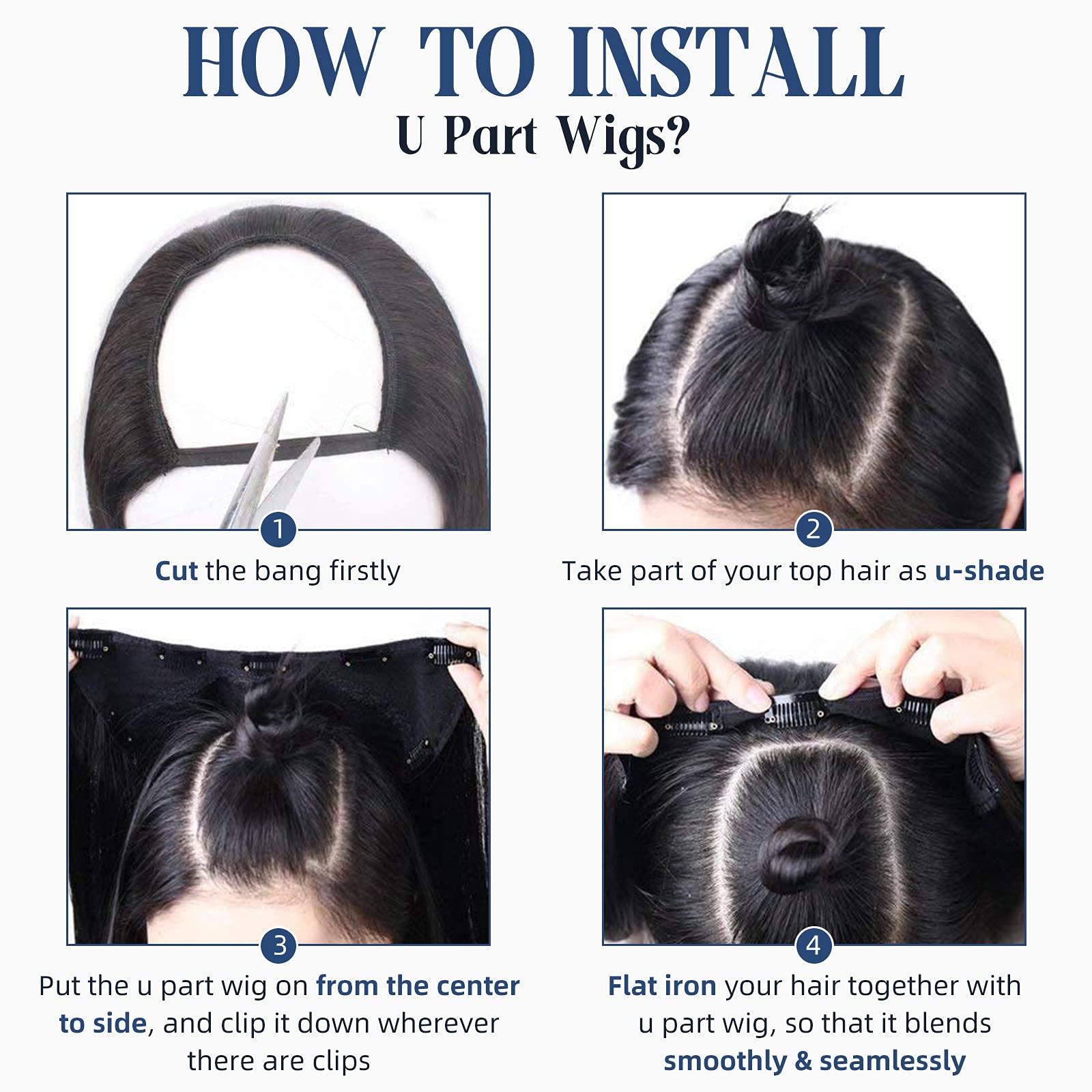 HOW TO INSTALL
U Part Wigs?

1
Cut the bang firstly

2
Take part of your top hair as u-shade

3
Put the u part wig on from the center to side, and clip it down wherever there are clips

4
Flat iron your hair together with u part wig, so that it blends smoothly & seamlessly