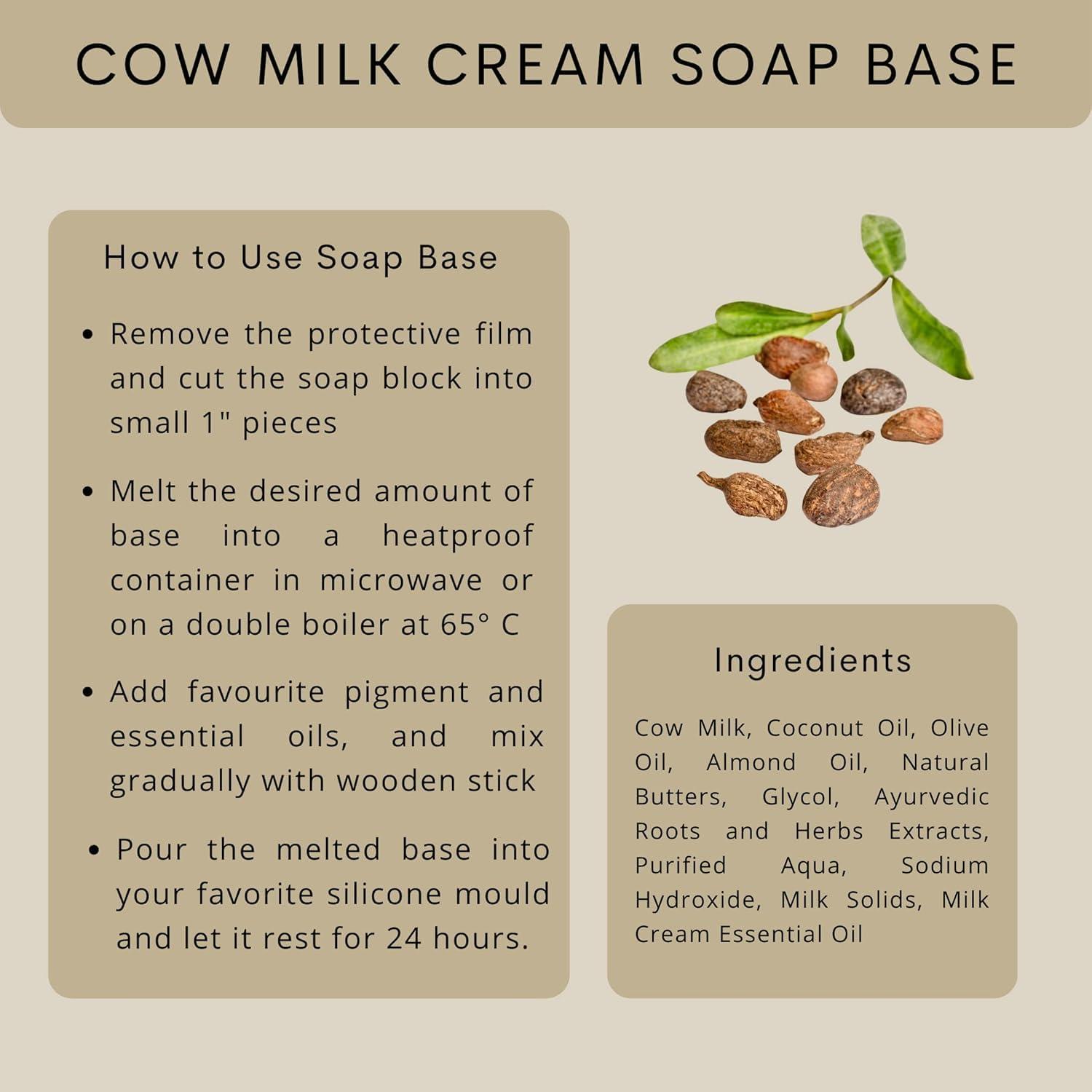 COW MILK CREAM SOAP BASE

How to Use Soap Base

• Remove the protective film and cut the soap block into small 1" pieces

• Melt the desired amount of base into a heatproof container in microwave or on a double boiler at 65° C

• Add favourite pigment and essential oils, and mix gradually with wooden stick

• Pour the melted base into your favorite silicone mould and let it rest for 24 hours.

Ingredients

Cow Milk, Coconut Oil, Olive Oil, Almond Oil, Natural Butters, Glycol, Ayurvedic Roots and Herbs Extracts, Purified Aqua, Sodium Hydroxide, Milk Solids, Milk Cream Essential Oil