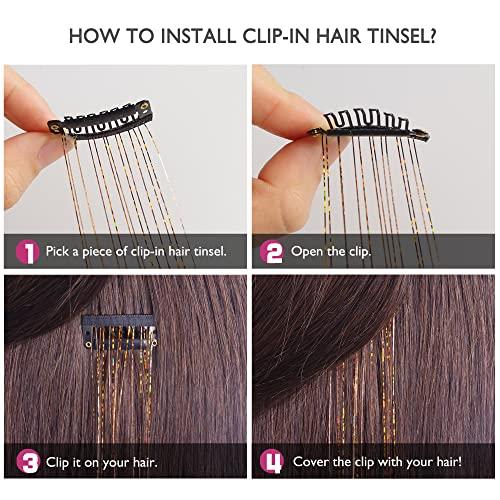 HOW TO INSTALL CLIP-IN HAIR TINSEL?

1 Pick a piece of clip-in hair tinsel.

2 Open the clip.

3 Clip it on your hair.

4 Cover the clip with your hair!