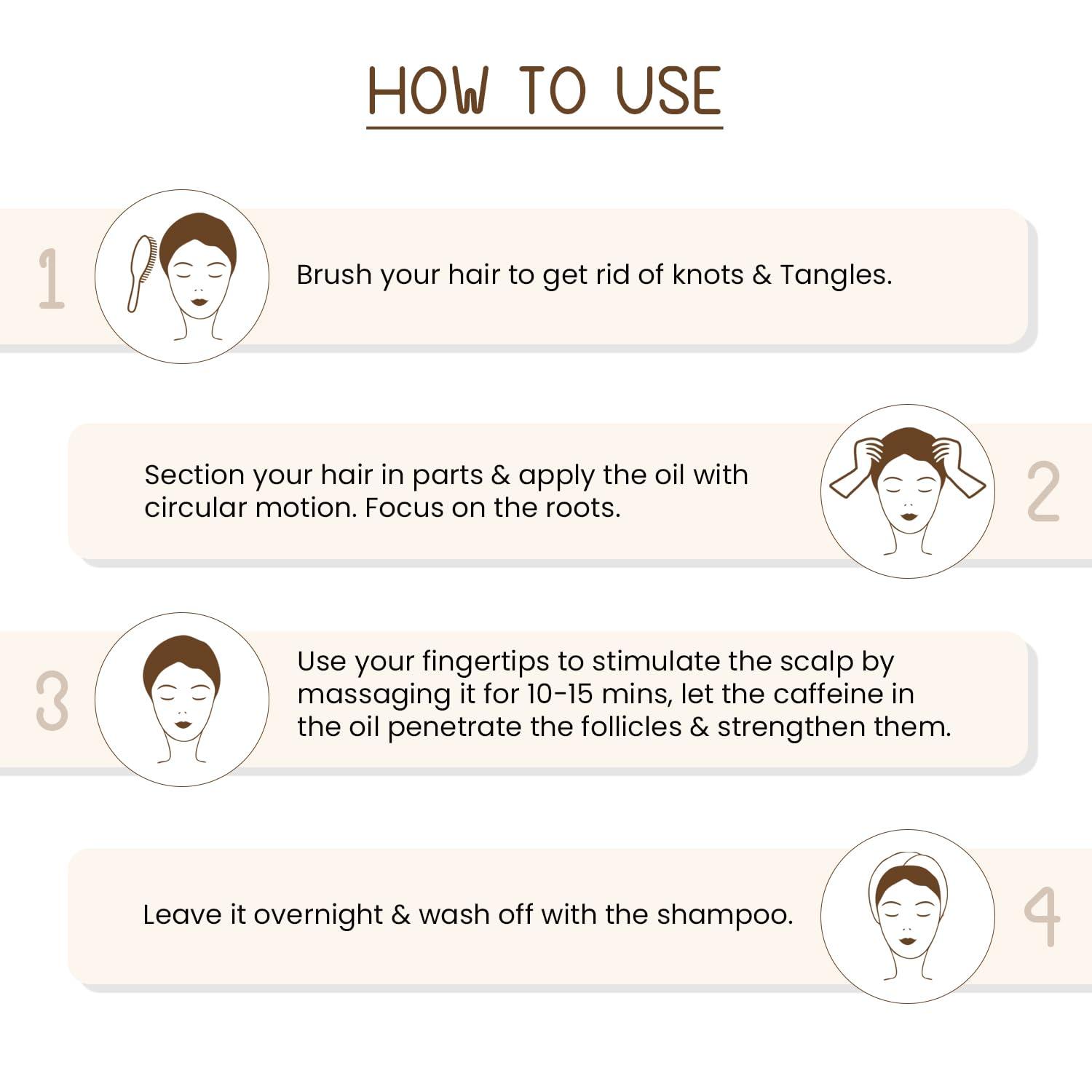 HOW TO USE

1 Brush your hair to get rid of knots & Tangles.

Section your hair in parts & apply the oil with circular motion. Focus on the roots. 2

3 Use your fingertips to stimulate the scalp by massaging it for 10-15 mins, let the caffeine in the oil penetrate the follicles & strengthen them.

Leave it overnight & wash off with the shampoo. 4