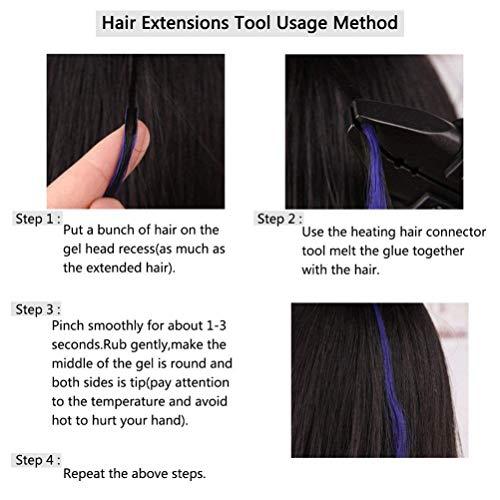 Hair Extensions Tool Usage Method

Step 1 :
Put a bunch of hair on the gel head recess(as much as the extended hair).

Step 2 :
Use the heating hair connector tool melt the glue together with the hair.

Step 3 :
Pinch smoothly for about 1-3 seconds.Rub gently,make the middle of the gel is round and both sides is tip(pay attention to the temperature and avoid hot to hurt your hand).

Step 4 :
Repeat the above steps.