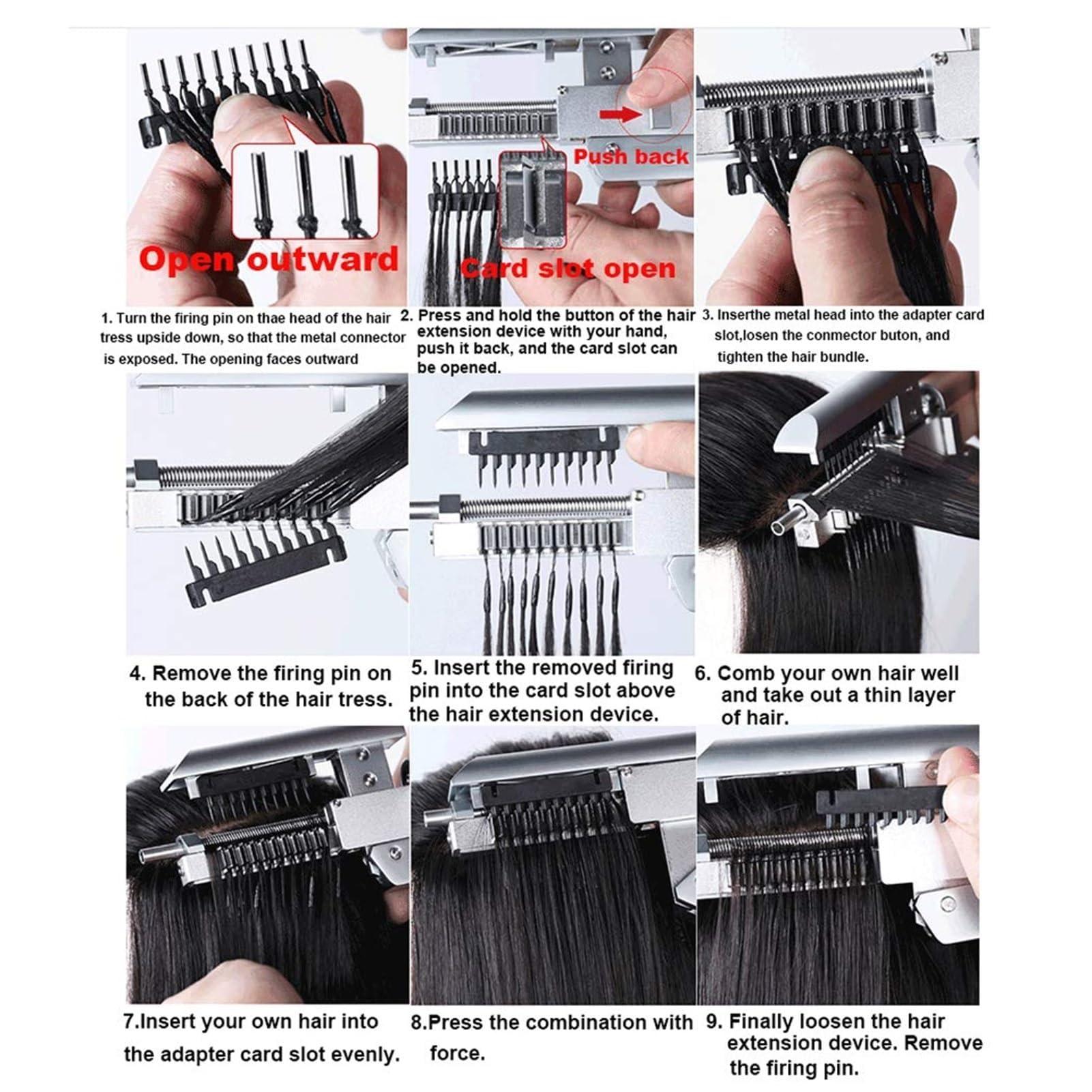 Open outward

Push back

Card slot open

1. Turn the firing pin on thae head of the hair tress upside down, so that the metal connector is exposed. The opening faces outward

2. Press and hold the button of the hair extension device with your hand, push it back, and the card slot can be opened.

3. Inserthe metal head into the adapter card slot,losen the conmector buton, and tighten the hair bundle.

4. Remove the firing pin on the back of the hair tress.

5. Insert the removed firing pin into the card slot above the hair extension device.

6. Comb your own hair well and take out a thin layer of hair.

7.Insert your own hair into the adapter card slot evenly.

8.Press the combination with force.

9. Finally loosen the hair extension device. Remove the firing pin.