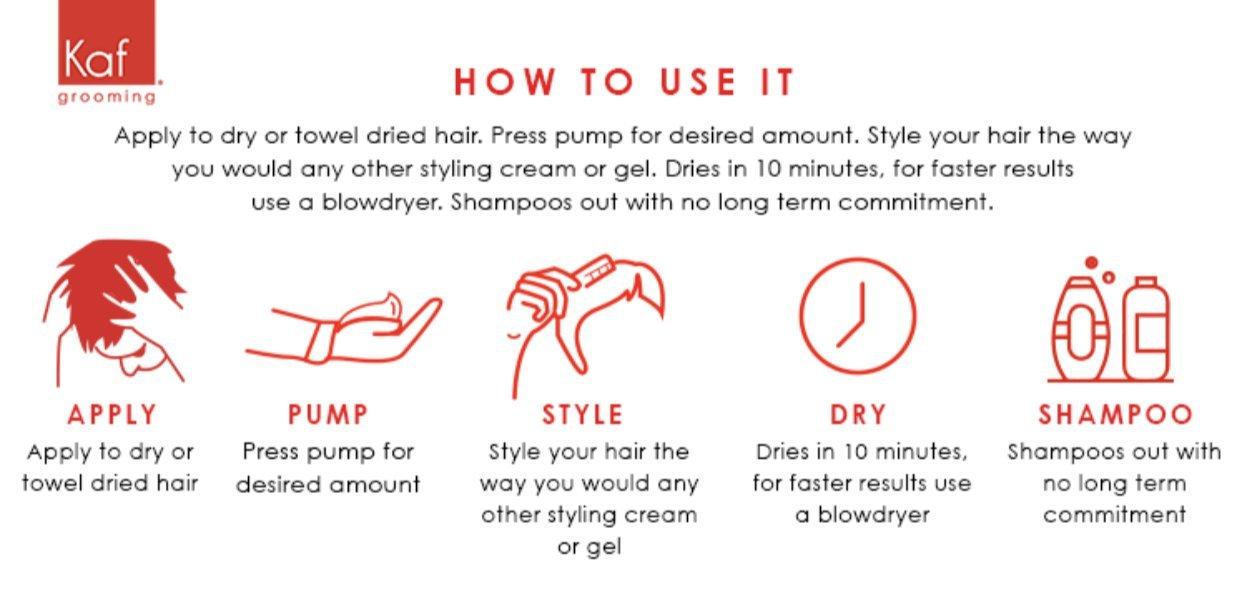 Kaf
grooming

HOW TO USE IT

Apply to dry or towel dried hair. Press pump for desired amount. Style your hair the way you would any other styling cream or gel. Dries in 10 minutes, for faster results use a blowdryer. Shampoos out with no long term commitment.

APPLY
Apply to dry or towel dried hair

PUMP
Press pump for desired amount

STYLE
Style your hair the way you would any other styling cream or gel

DRY
Dries in 10 minutes, for faster results use a blowdryer

SHAMPOO
Shampoos out with no long term commitment