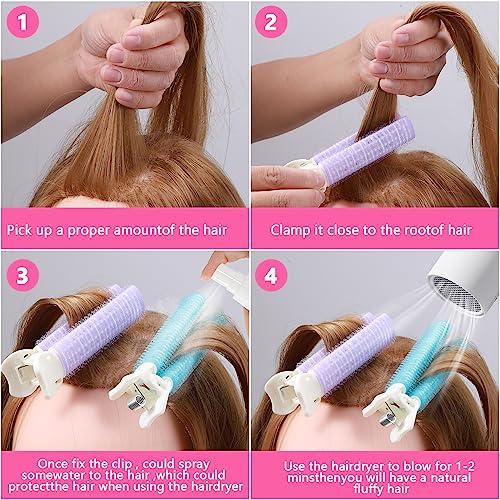 1

Pick up a proper amountof the hair

2

Clamp it close to the rootof hair

3

Once fix the clip , could spray somewater to the hair ,which could protectthe hair when using the hairdryer

4

Use the hairdryer to blow for 1-2 minsthenyou will have a natural fluffy hair