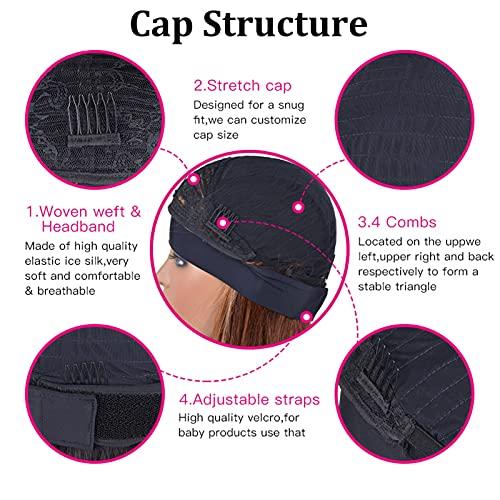 Cap Structure

2.Stretch cap

Designed for a snug fit,we can customize cap size

1.Woven weft & Headband

Made of high quality elastic ice silk,very soft and comfortable & breathable

3.4 Combs

Located on the uppwe left,upper right and back respectively to form a stable triangle

4.Adjustable straps

High quality velcro,for baby products use that