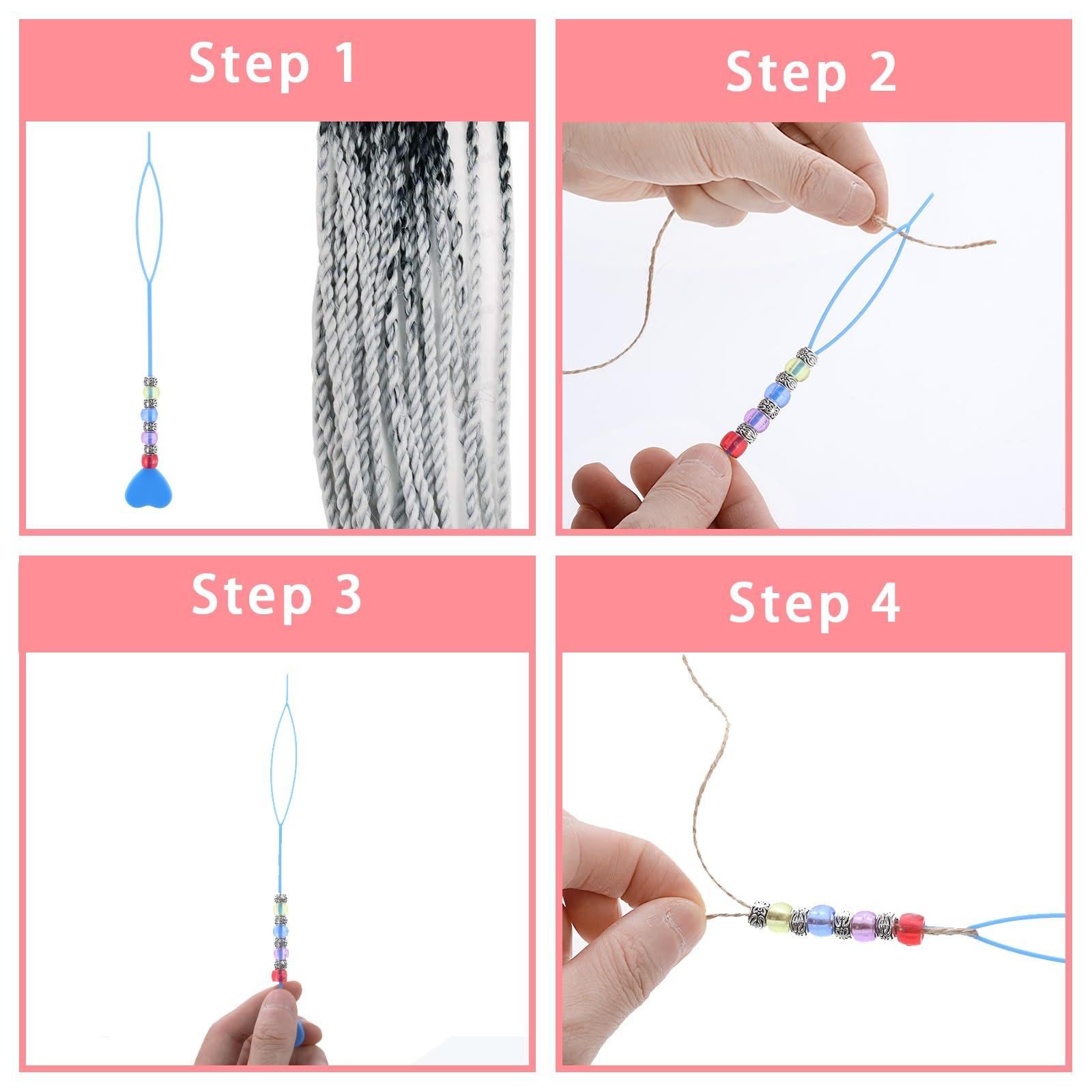 Step 1

Step 2

Step 3

Step 4