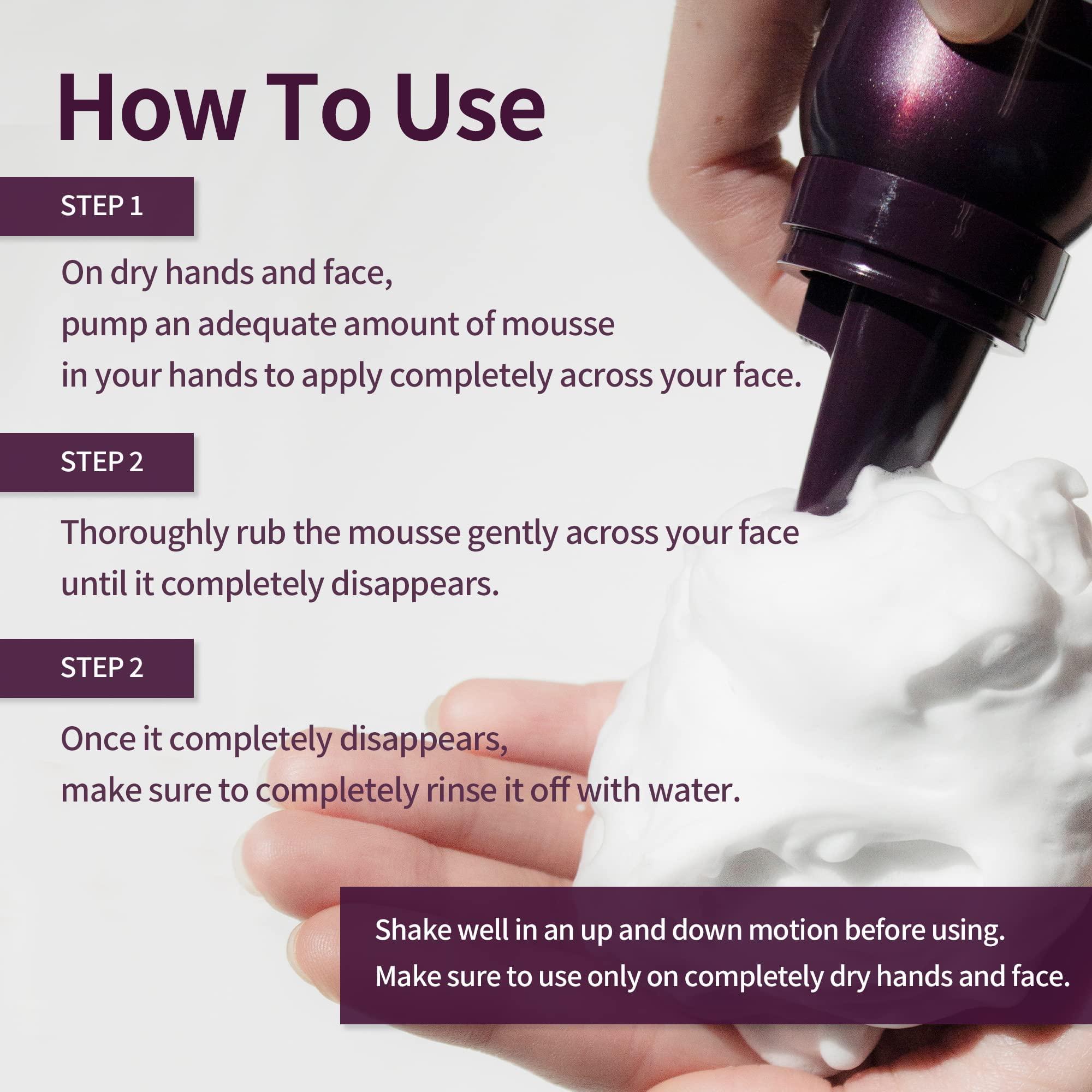 How To Use

STEP 1

On dry hands and face,
pump an adequate amount of mousse
in your hands to apply completely across your face.

STEP 2

Thoroughly rub the mousse gently across your face
until it completely disappears.

STEP 2

Once it completely disappears,
make sure to completely rinse it off with water.

Shake well in an up and down motion before using.
Make sure to use only on completely dry hands and face.