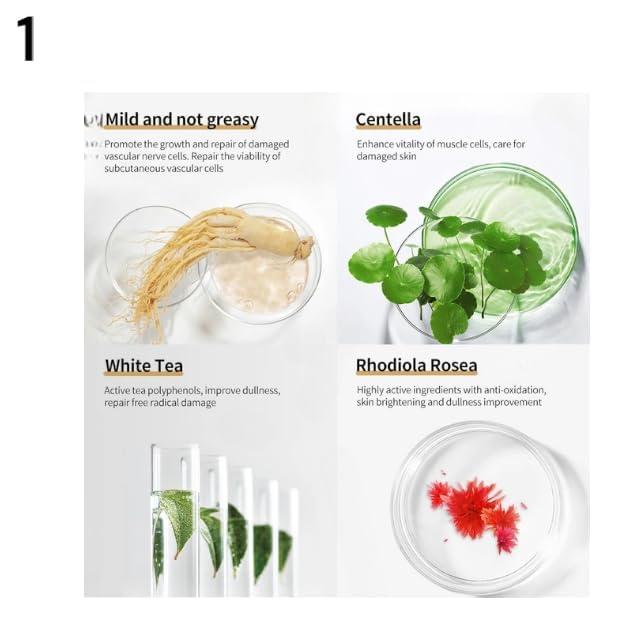 1

Mild and not greasy

Promote the growth and repair of damaged vascular nerve cells. Repair the viability of subcutaneous vascular cells

Centella

Enhance vitality of muscle cells, care for damaged skin

White Tea

Active tea polyphenols, improve dullness, repair free radical damage

Rhodiola Rosea

Highly active ingredients with anti-oxidation, skin brightening and dullness improvement