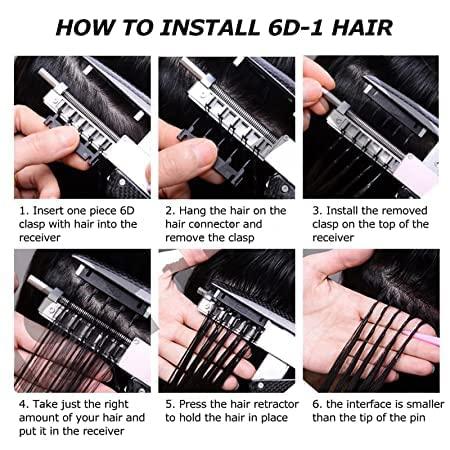 HOW TO INSTALL 6D-1 HAIR

1. Insert one piece 6D clasp with hair into the receiver

2. Hang the hair on the hair connector and remove the clasp

3. Install the removed clasp on the top of the receiver

4. Take just the right amount of your hair and put it in the receiver

5. Press the hair retractor to hold the hair in place

6. the interface is smaller than the tip of the pin