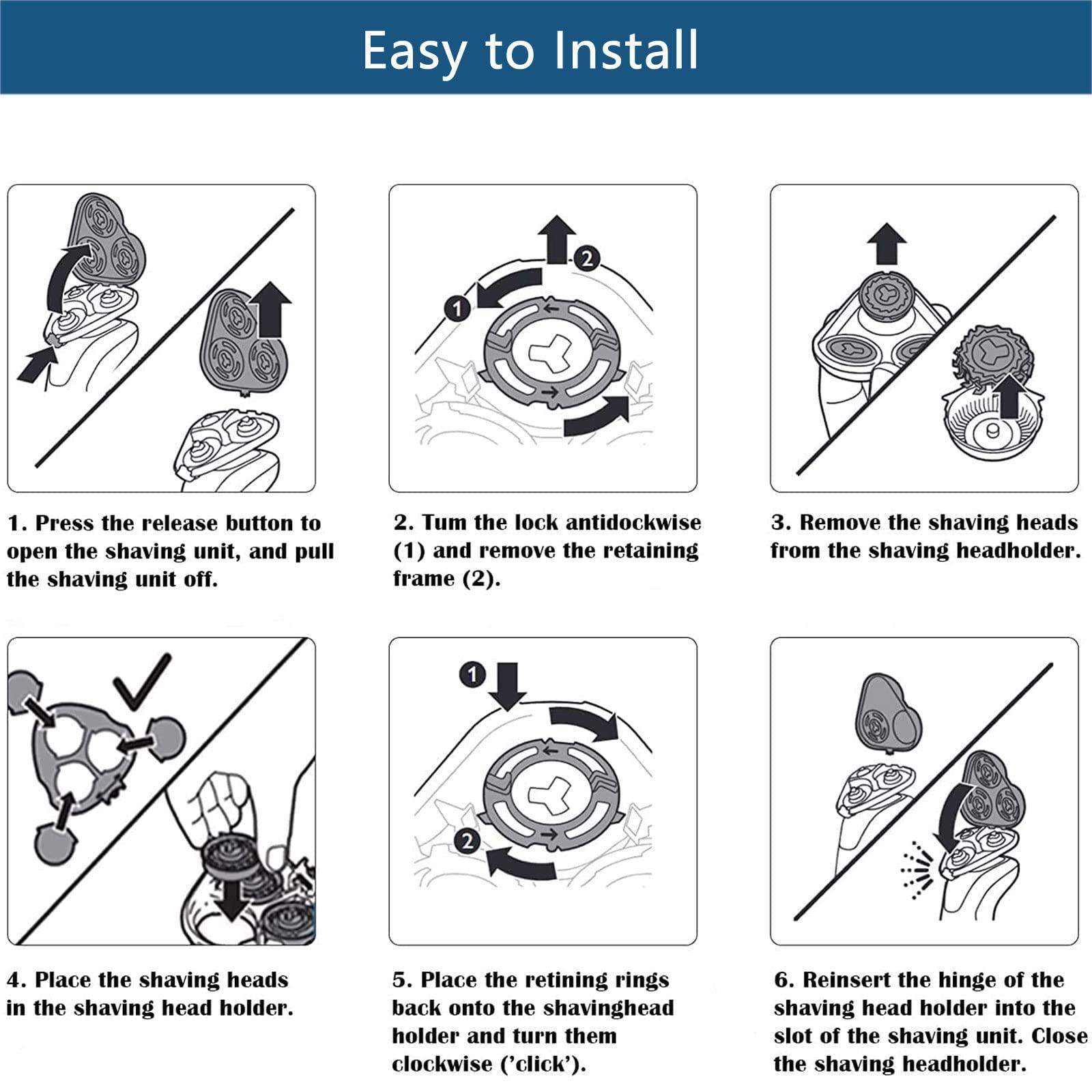 Easy to Install

2
1

1. Press the release button to open the shaving unit, and pull the shaving unit off.

2. Tum the lock antidockwise (1) and remove the retaining frame (2).

3. Remove the shaving heads from the shaving headholder.

1
2

4. Place the shaving heads in the shaving head holder.

5. Place the retining rings back onto the shavinghead holder and turn them clockwise ('click').

6. Reinsert the hinge of the shaving head holder into the slot of the shaving unit. Close the shaving headholder.