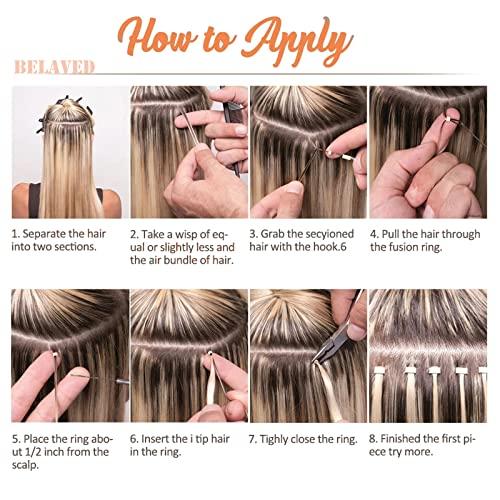 How to Apply

BELAVED

1. Separate the hair into two sections.

2. Take a wisp of equal or slightly less and the air bundle of hair.

3. Grab the secyioned hair with the hook.6

4. Pull the hair through the fusion ring.

5. Place the ring about 1/2 inch from the scalp.

6. Insert the i tip hair in the ring.

7. Tighly close the ring.

8. Finished the first piece try more.