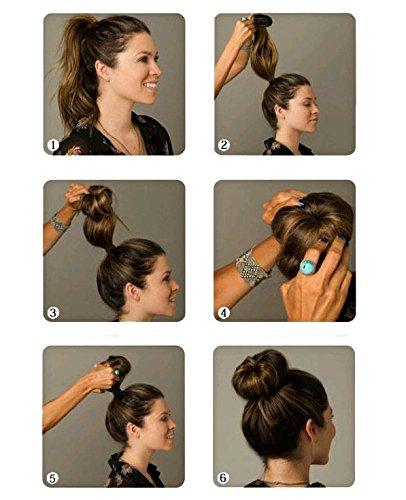 1

2

3

4

5

6