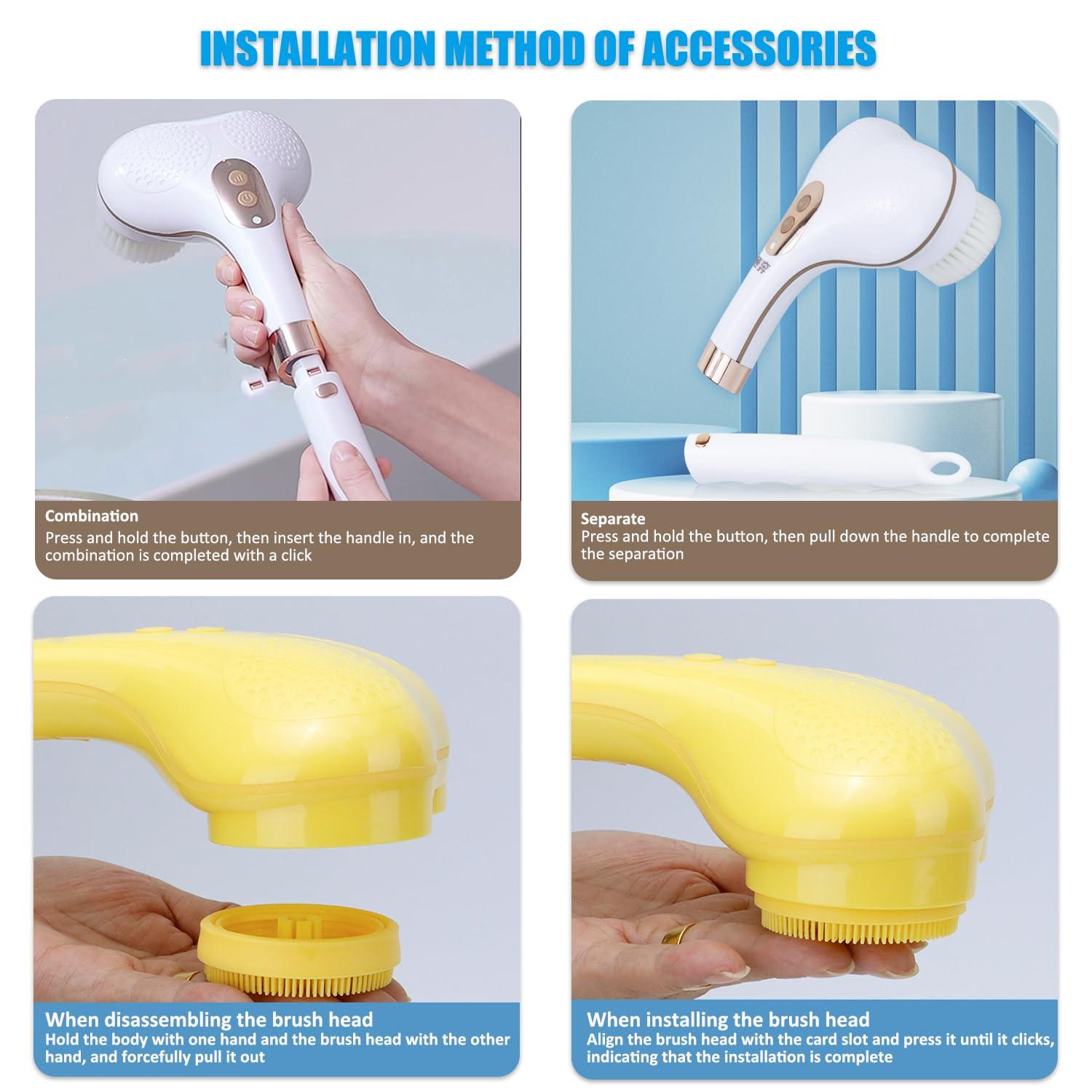 INSTALLATION METHOD OF ACCESSORIES

Combination
Press and hold the button, then insert the handle in, and the combination is completed with a click

Separate
Press and hold the button, then pull down the handle to complete the separation

When disassembling the brush head
Hold the body with one hand and the brush head with the other hand, and forcefully pull it out

When installing the brush head
Align the brush head with the card slot and press it until it clicks, indicating that the installation is complete